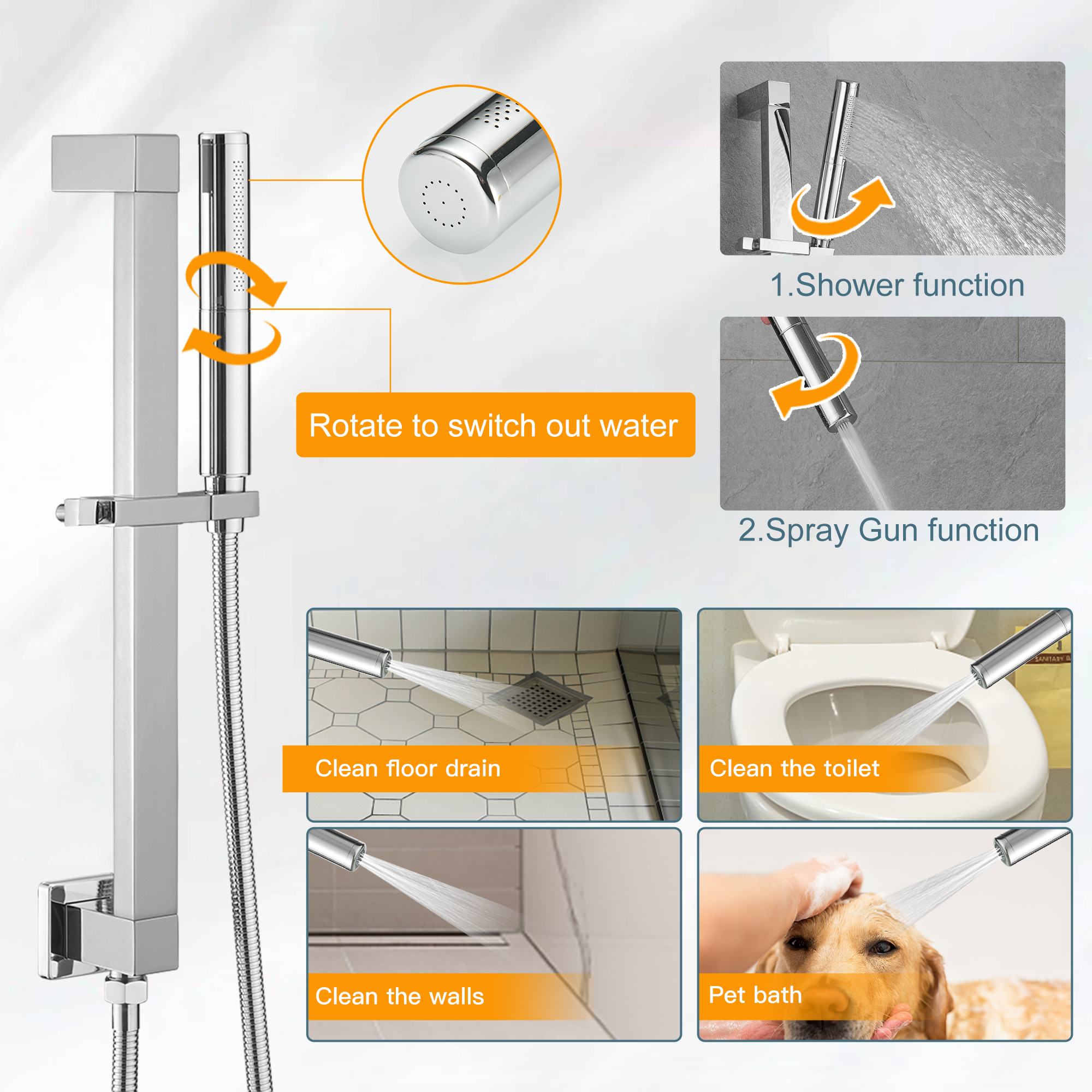 Rotate to switch out water

1.Shower function

2.Spray Gun function

Clean floor drain

Clean the toilet

Clean the walls

Pet bath