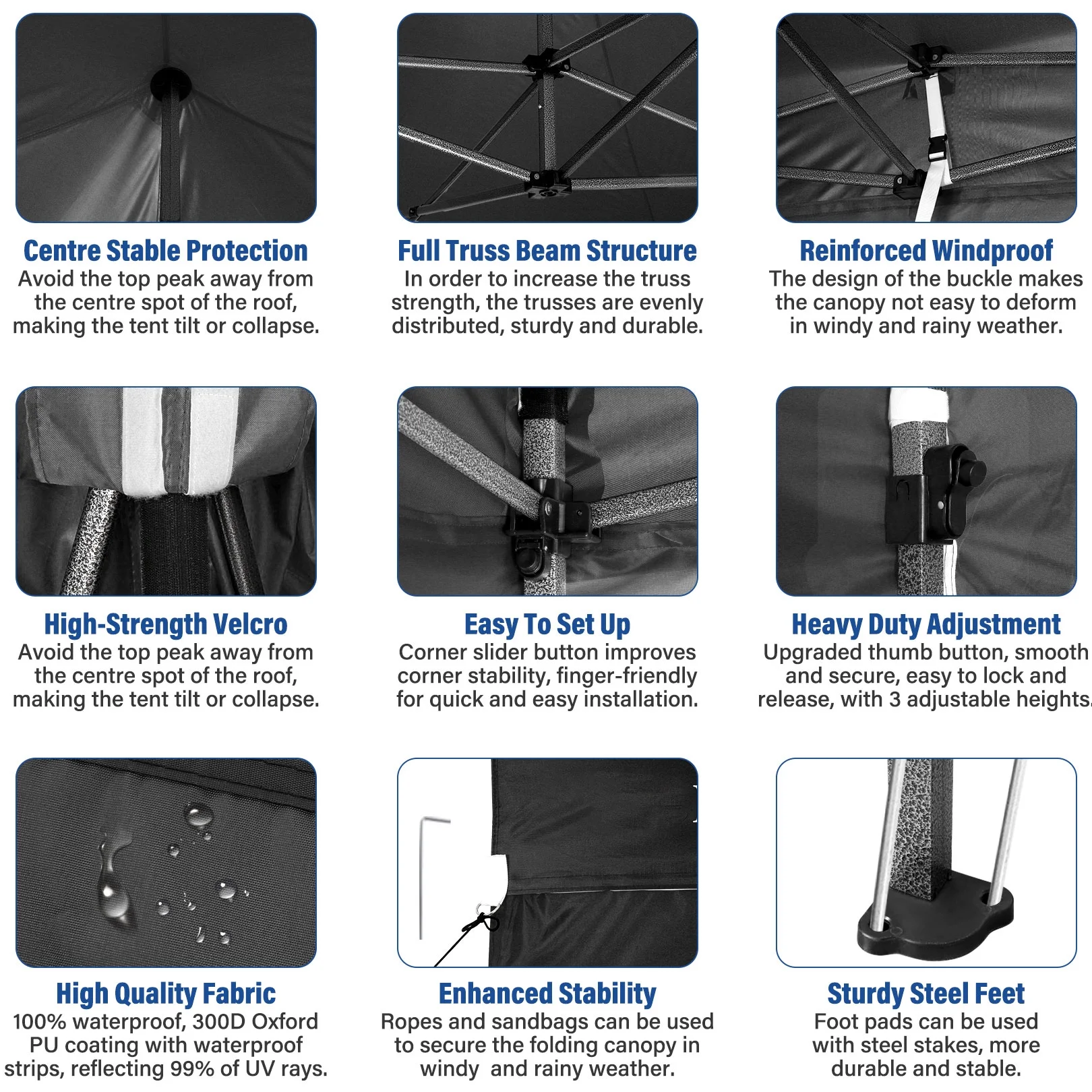 Centre Stable Protection
Avoid the top peak away from the centre spot of the roof, making the tent tilt or collapse.

Full Truss Beam Structure
In order to increase the truss strength, the trusses are evenly distributed, sturdy and durable.

Reinforced Windproof
The design of the buckle makes the canopy not easy to deform in windy and rainy weather.

High-Strength Velcro
Avoid the top peak away from the centre spot of the roof, making the tent tilt or collapse.

Easy To Set Up
Corner slider button improves corner stability, finger-friendly for quick and easy installation.

Heavy Duty Adjustment
Upgraded thumb button, smooth and secure, easy to lock and release, with 3 adjustable heights.

High Quality Fabric
100% waterproof, 300D Oxford PU coating with waterproof strips, reflecting 99% of UV rays.

Enhanced Stability
Ropes and sandbags can be used to secure the folding canopy in windy and rainy weather.

Sturdy Steel Feet
Foot pads can be used with steel stakes, more durable and stable.