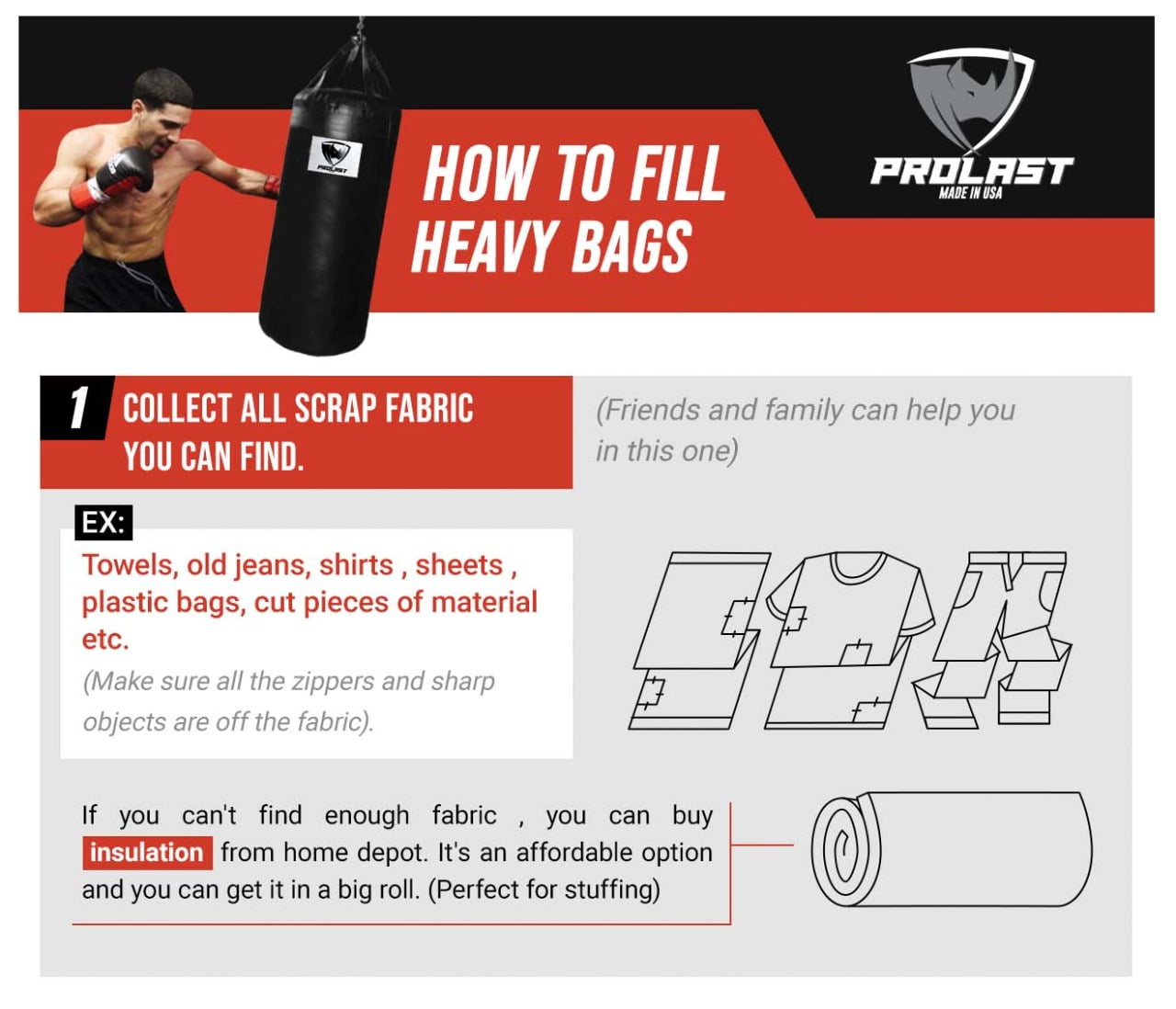 PROLAST

HOW TO FILL HEAVY BAGS

PROLAST
MADE IN USA

1 COLLECT ALL SCRAP FABRIC YOU CAN FIND.

(Friends and family can help you in this one)

EX:

Towels, old jeans, shirts , sheets , plastic bags, cut pieces of material etc.

(Make sure all the zippers and sharp objects are off the fabric).

If you can't find enough fabric , you can buy insulation from home depot. It's an affordable option and you can get it in a big roll. (Perfect for stuffing)