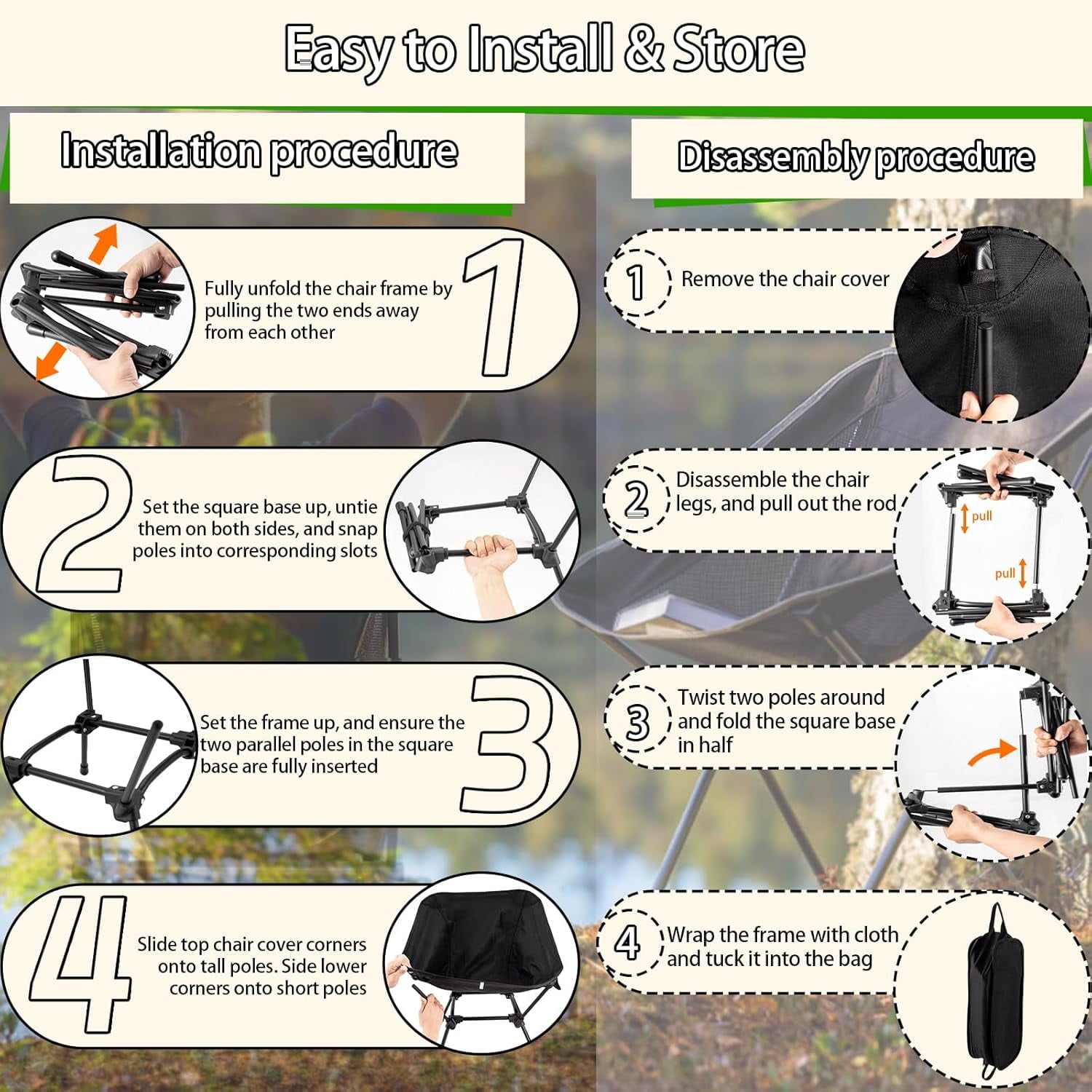 Easy to Install & Store

Installation procedure

Fully unfold the chair frame by pulling the two ends away from each other

1

2

Set the square base up, untie them on both sides, and snap poles into corresponding slots

Set the frame up, and ensure the two parallel poles in the square base are fully inserted

3

4

Slide top chair cover corners onto tall poles. Side lower corners onto short poles

Disassembly procedure

1

Remove the chair cover

2

Disassemble the chair legs, and pull out the rod

pull

pull

3

Twist two poles around and fold the square base in half

4

Wrap the frame with cloth and tuck it into the bag