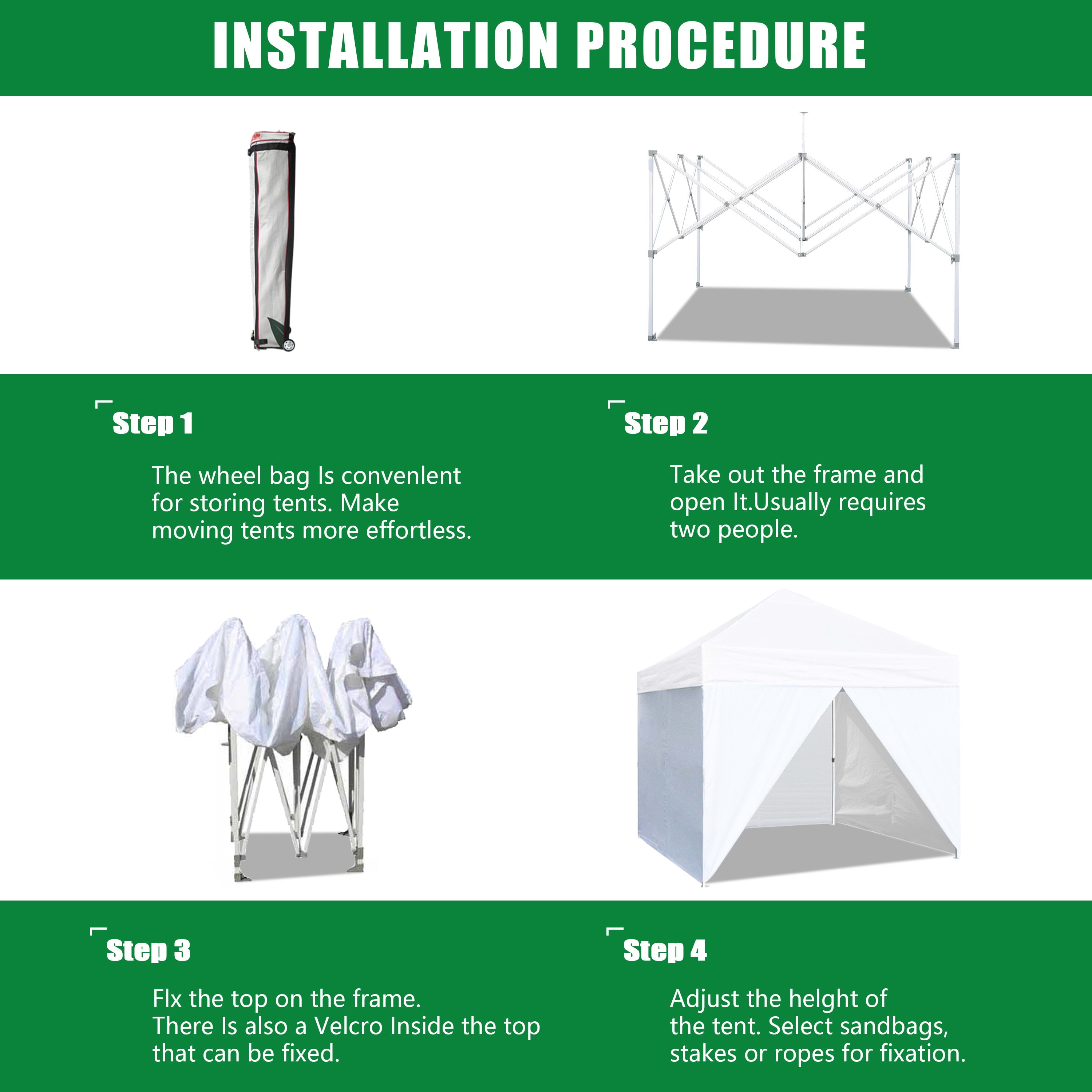 INSTALLATION PROCEDURE

Step 1

The wheel bag Is convenlent for storing tents. Make moving tents more effortless.

Step 2

Take out the frame and open It.Usually requires two people.

Step 3

Flx the top on the frame. There Is also a Velcro Inside the top that can be fixed.

Step 4

Adjust the helght of the tent. Select sandbags, stakes or ropes for fixation.