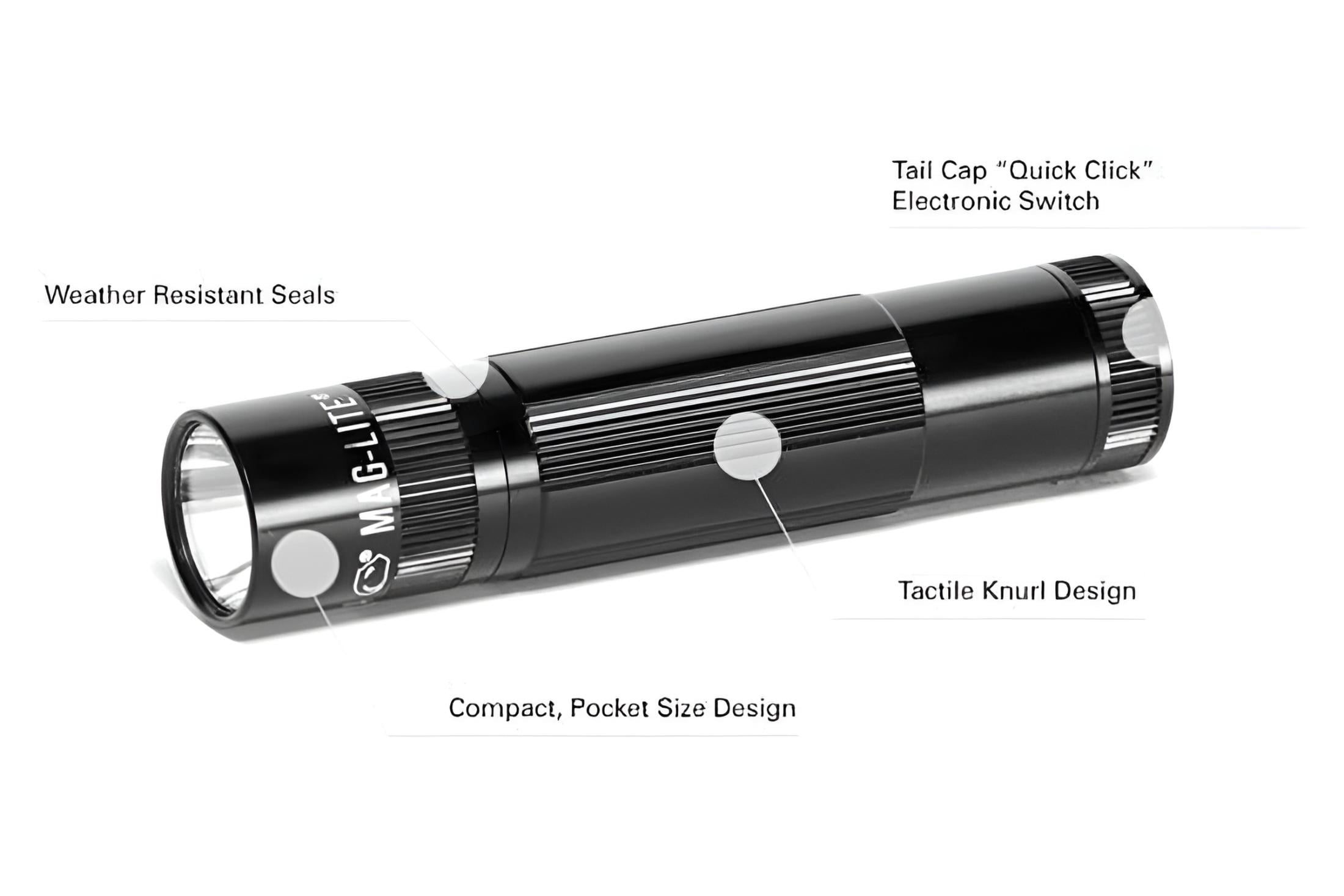 Tail Cap "Quick Click" Electronic Switch

Weather Resistant Seals

MAG-LITE

Tactile Knurl Design

Compact, Pocket Size Design