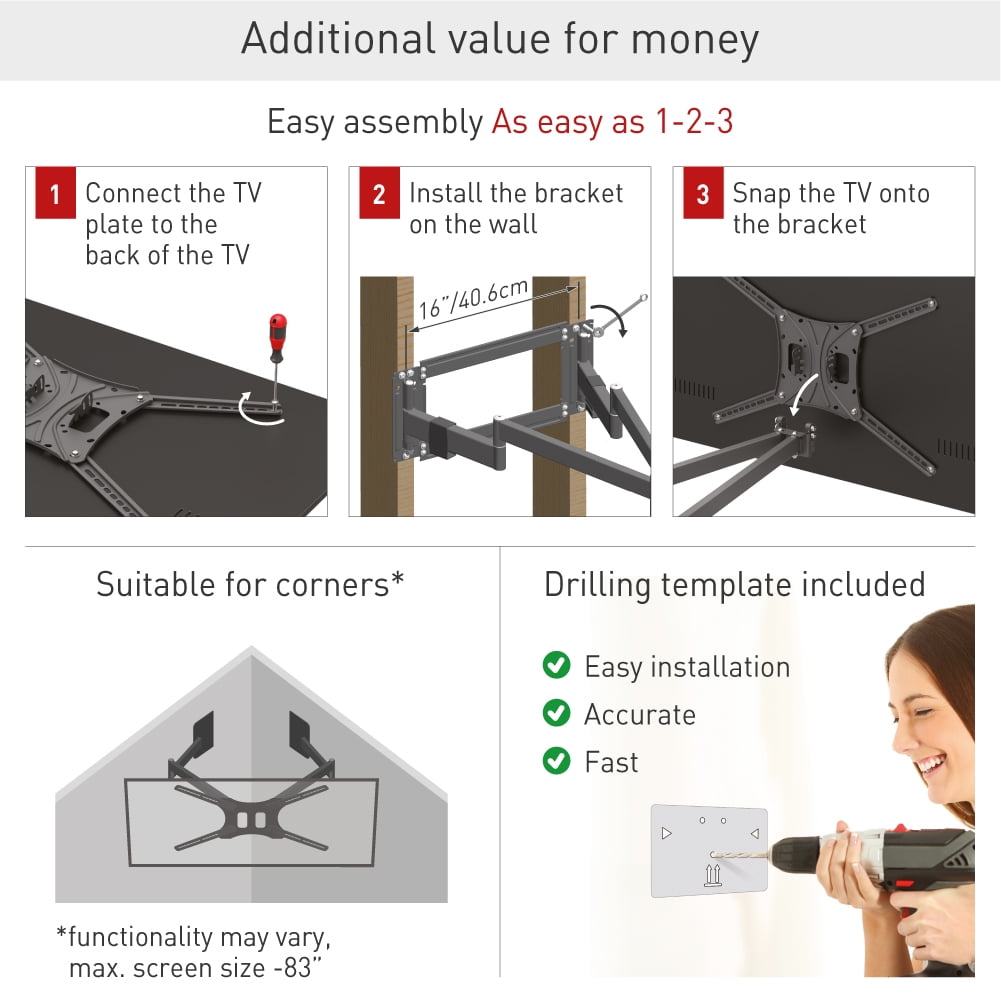 Additional value for money

Easy assembly As easy as 1-2-3

1 Connect the TV plate to the back of the TV

2 Install the bracket on the wall

16"/40.6cm

3 Snap the TV onto the bracket

Suitable for corners*

*functionality may vary, max. screen size -83"

Drilling template included

Easy installation

Accurate

Fast