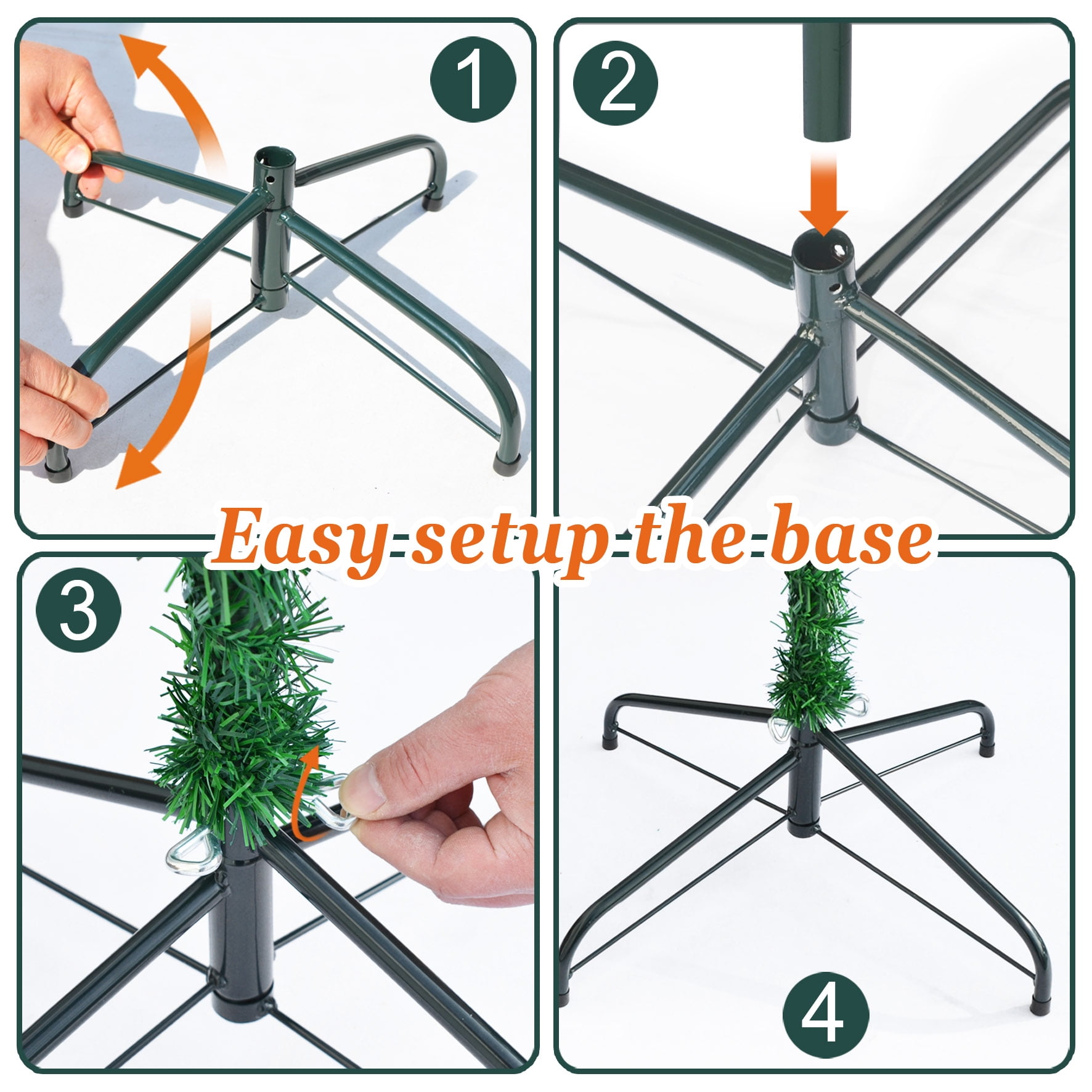 1

2

Easy setup the base

3

4