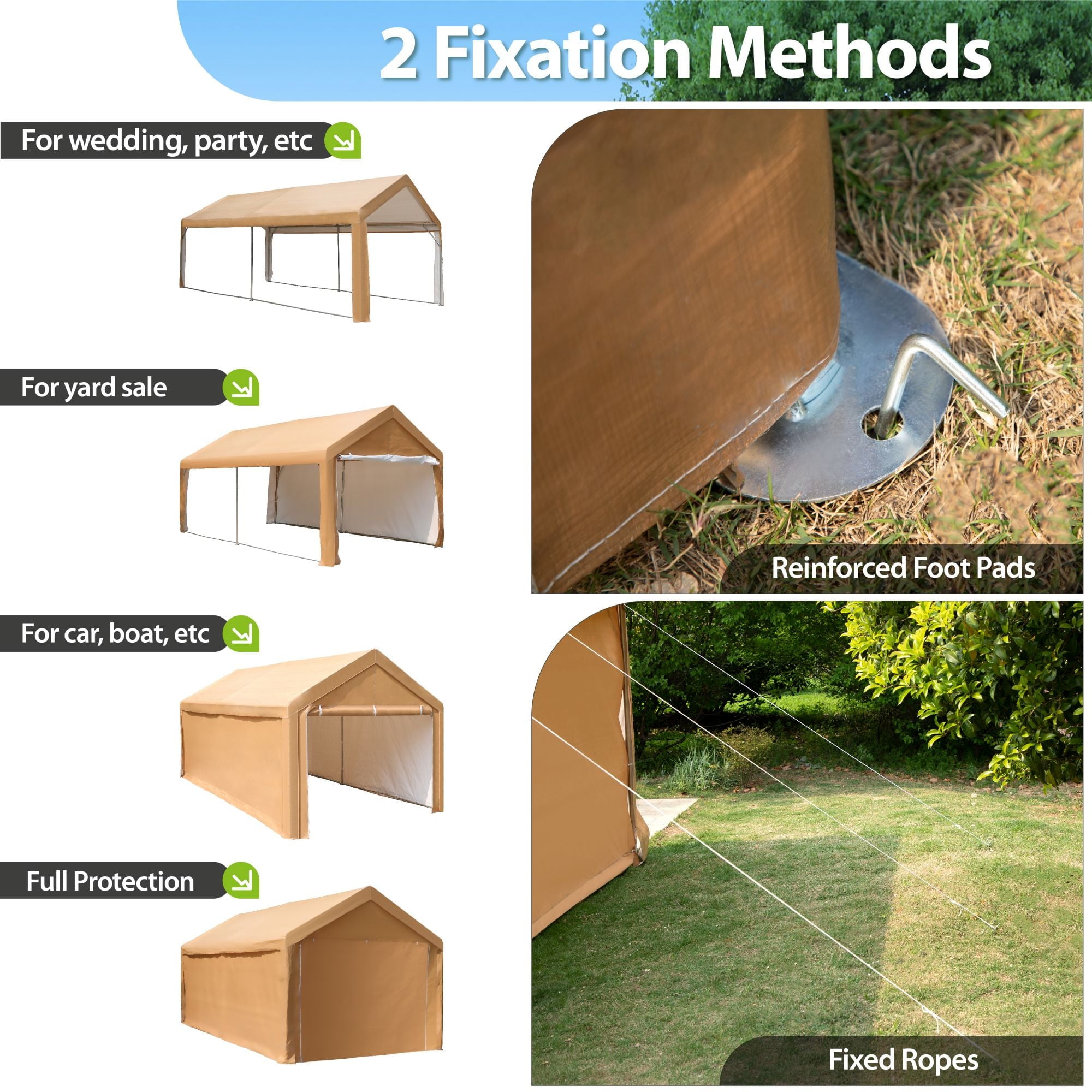 2 Fixation Methods

For wedding, party, etc

For yard sale

For car, boat, etc

Full Protection

Reinforced Foot Pads

Fixed Ropes