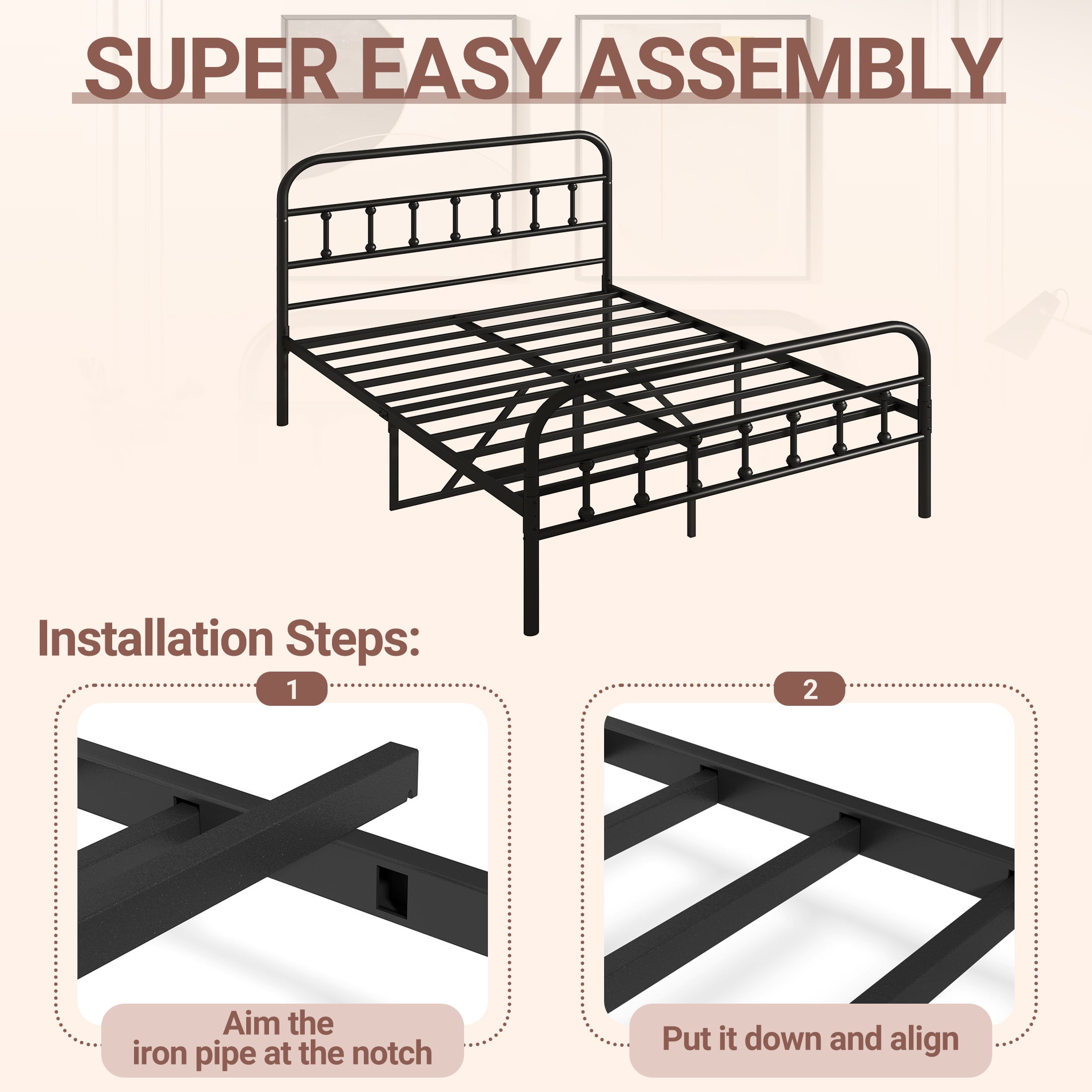 SUPER EASY ASSEMBLY

Installation Steps:

1

Aim the iron pipe at the notch

2

Put it down and align