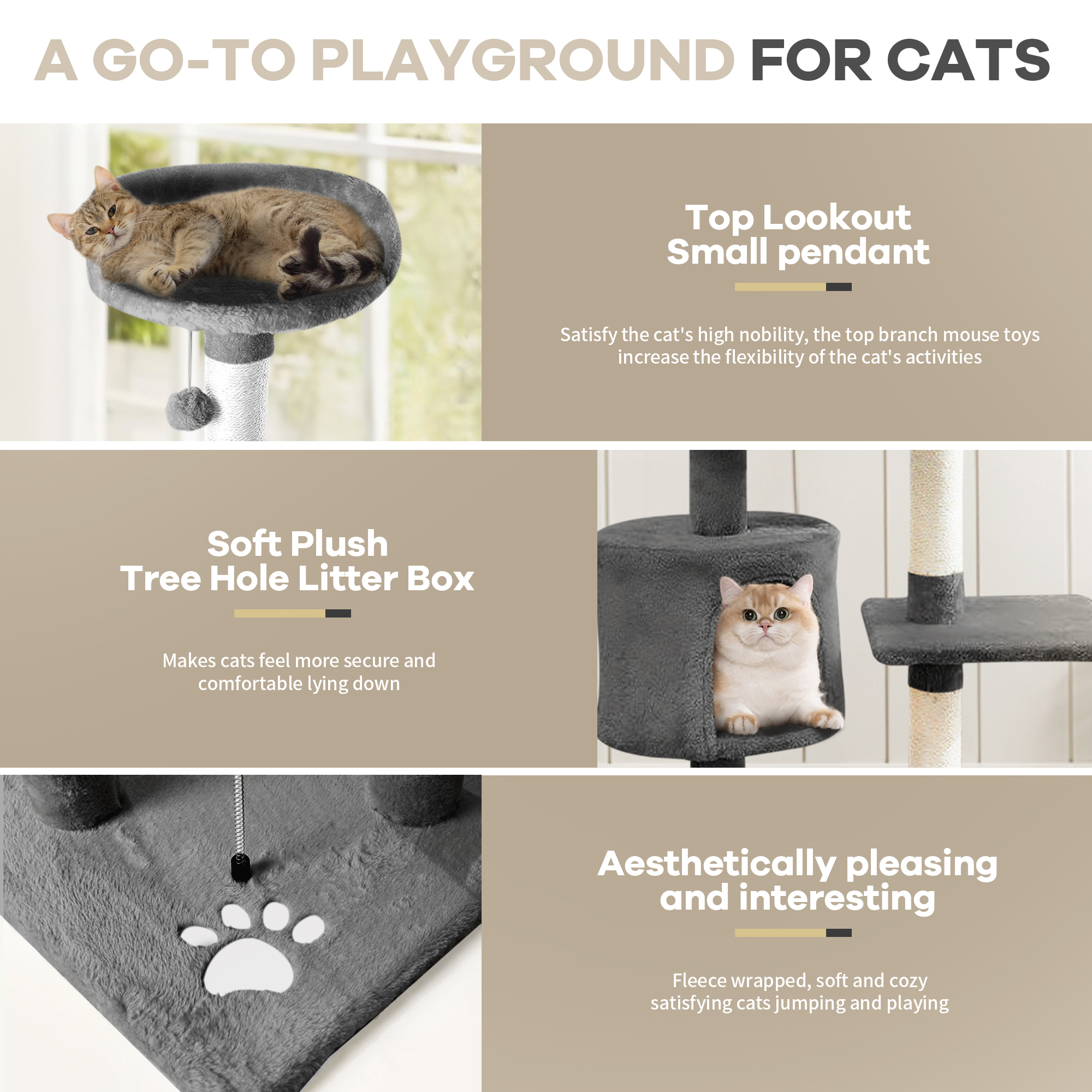 A GO-TO PLAYGROUND FOR CATS

Top Lookout
Small pendant

Satisfy the cat's high nobility, the top branch mouse toys increase the flexibility of the cat's activities

Soft Plush
Tree Hole Litter Box

Makes cats feel more secure and comfortable lying down

Aesthetically pleasing
and interesting

Fleece wrapped, soft and cozy satisfying cats jumping and playing