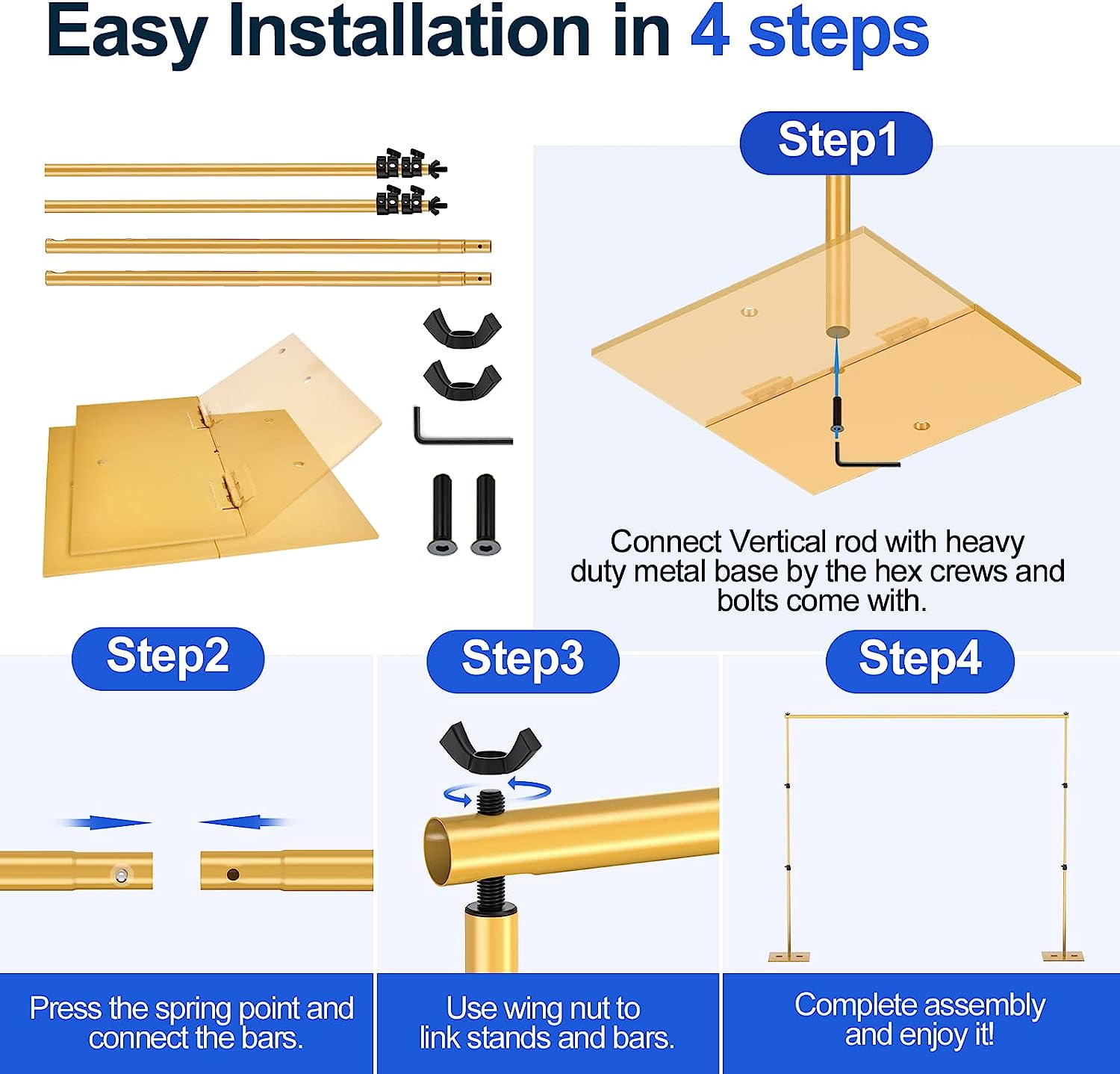 Easy Installation in 4 steps

Step1

Connect Vertical rod with heavy duty metal base by the hex crews and bolts come with.

Step2

Press the spring point and connect the bars.

Step3

Use wing nut to link stands and bars.

Step4

Complete assembly and enjoy it!