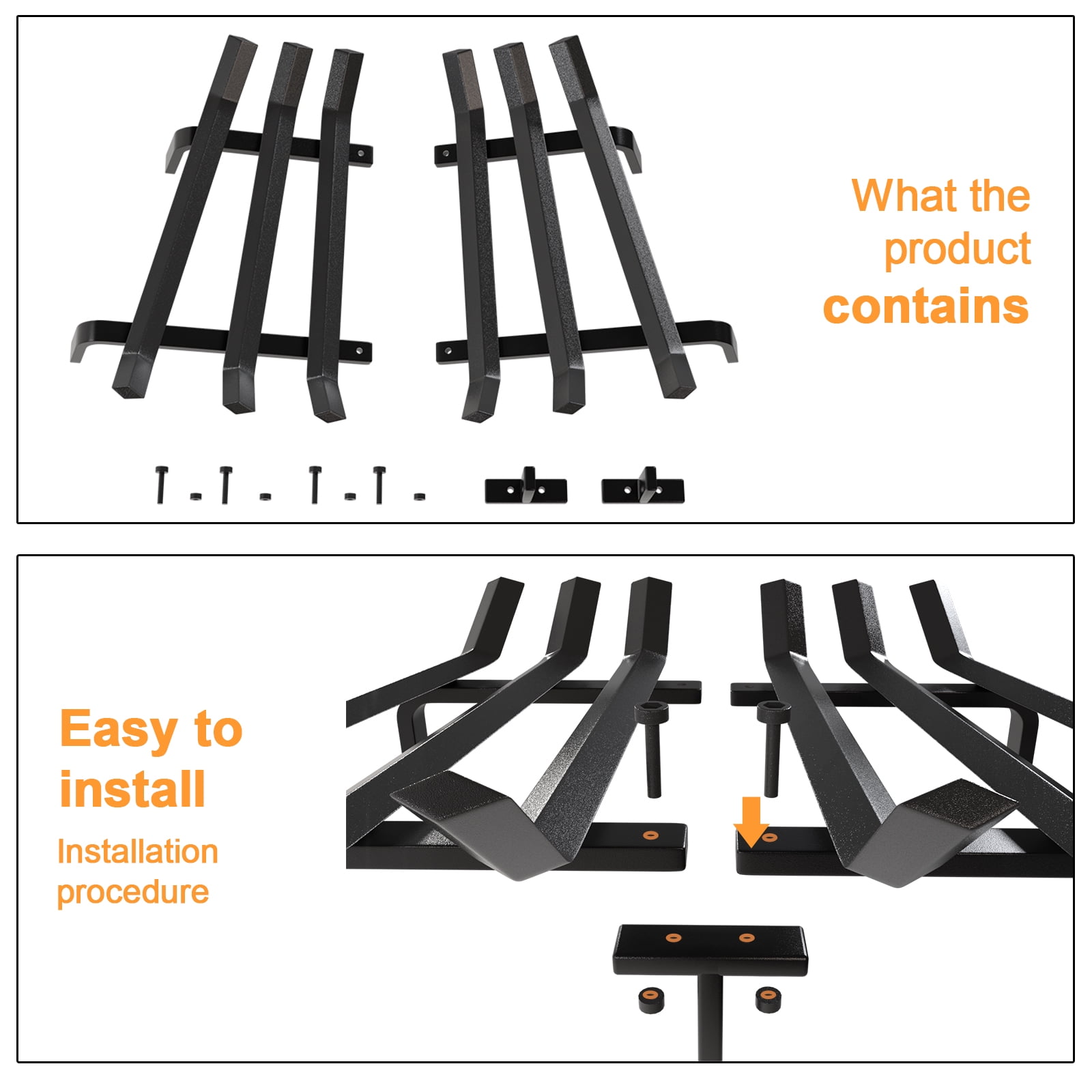 What the product contains

Easy to install

Installation procedure