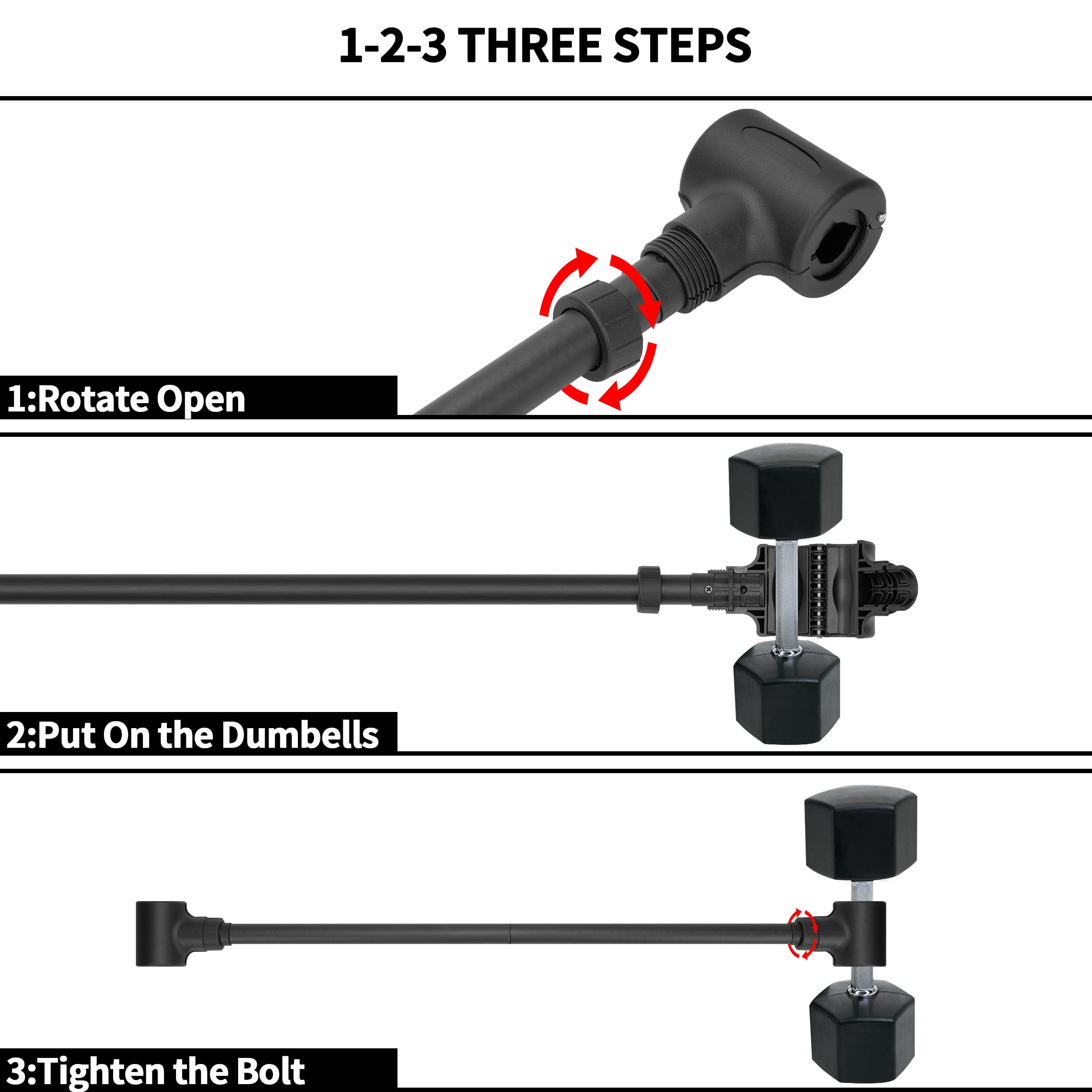 1-2-3 THREE STEPS

1:Rotate Open

2:Put On the Dumbells

3:Tighten the Bolt