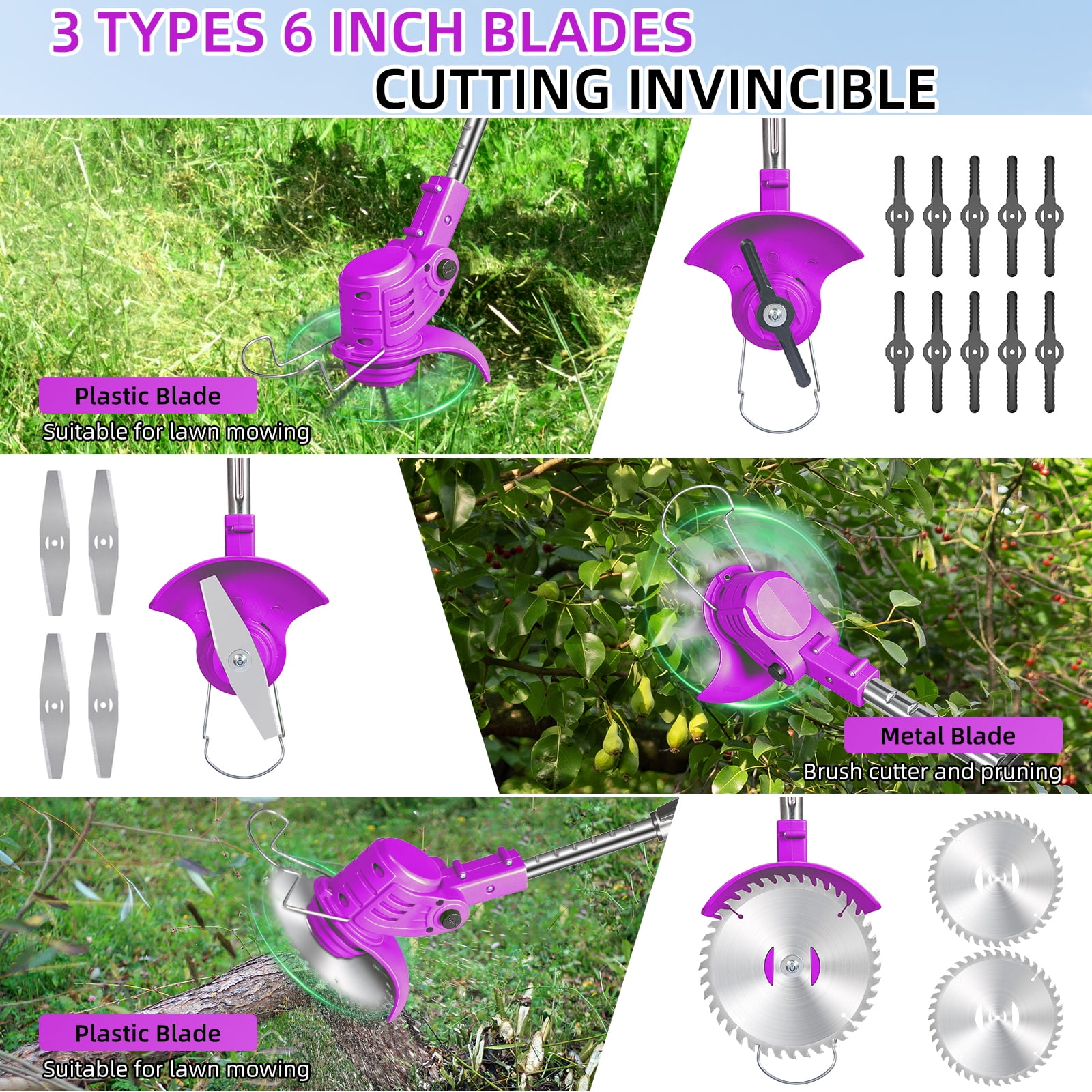 3 TYPES 6 INCH BLADES
CUTTING INVINCIBLE

Plastic Blade
Suitable for lawn mowing

Metal Blade
Brush cutter and pruning

Plastic Blade
Suitable for lawn mowing