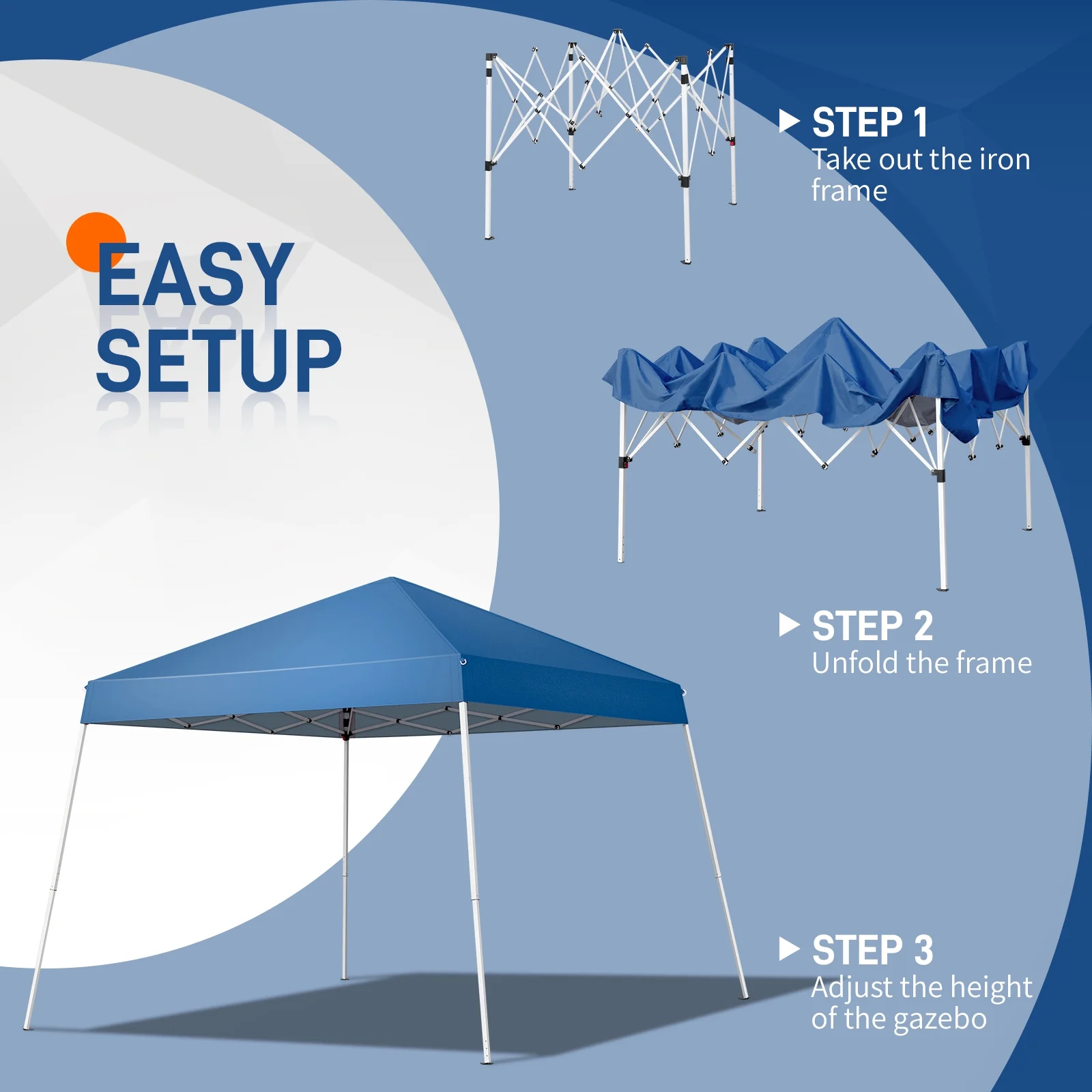 EASY SETUP

STEP 1
Take out the iron frame

STEP 2
Unfold the frame

STEP 3
Adjust the height of the gazebo