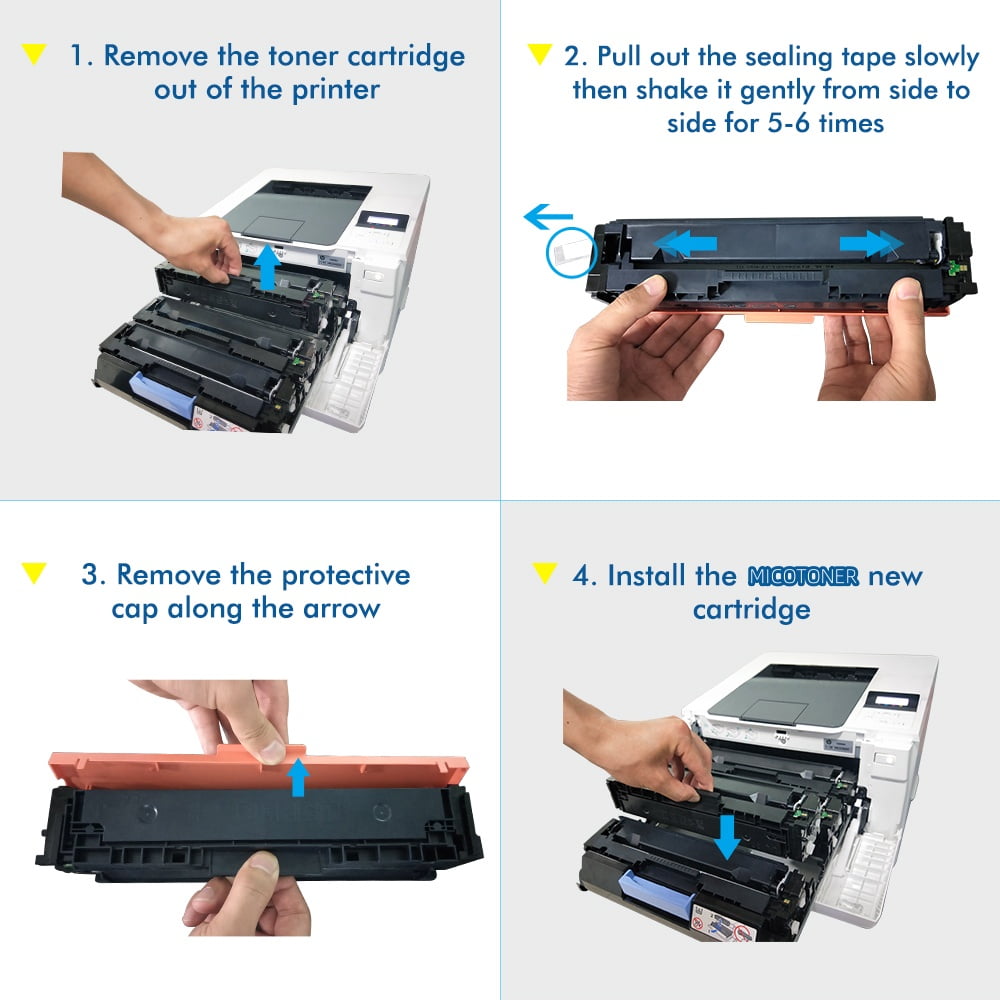 1. Remove the toner cartridge out of the printer

2. Pull out the sealing tape slowly then shake it gently from side to side for 5-6 times

3. Remove the protective cap along the arrow

4. Install the MICOTONER new cartridge