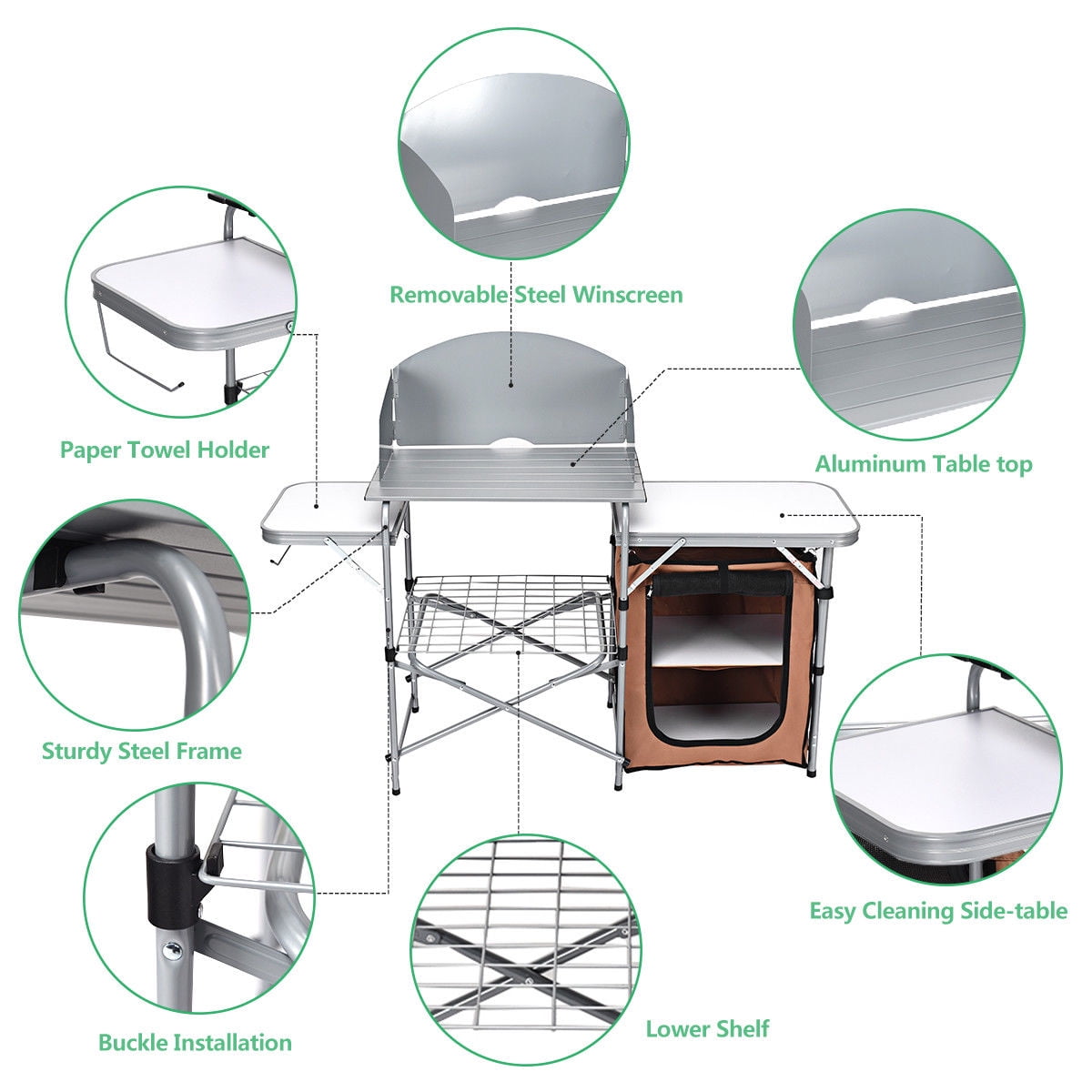 Removable Steel Winscreen

Paper Towel Holder

Aluminum Table top

Sturdy Steel Frame

Easy Cleaning Side-table

Buckle Installation

Lower Shelf