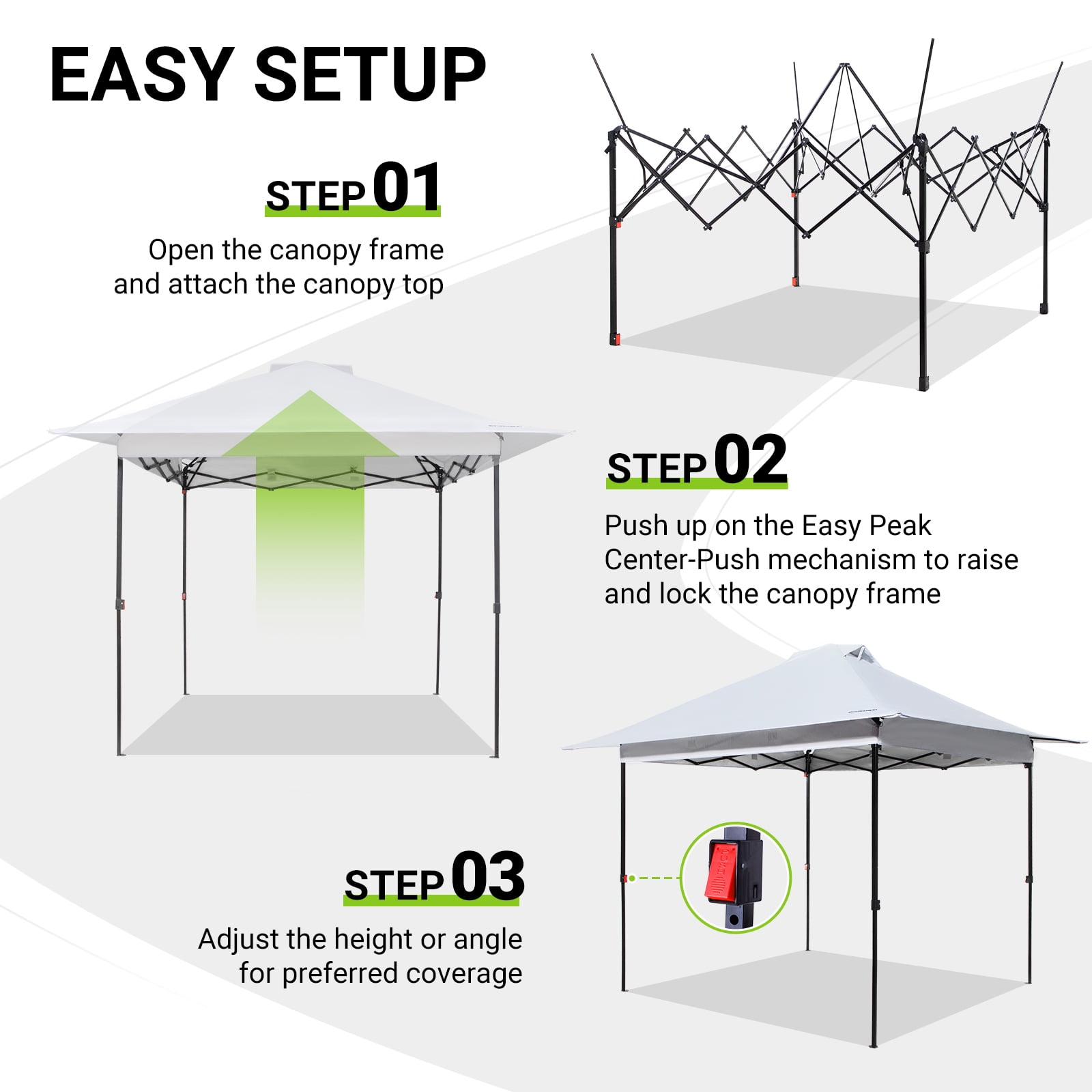 EASY SETUP

STEP 01

Open the canopy frame and attach the canopy top

STEP 02

Push up on the Easy Peak Center-Push mechanism to raise and lock the canopy frame

STEP 03

Adjust the height or angle for preferred coverage

PUSH