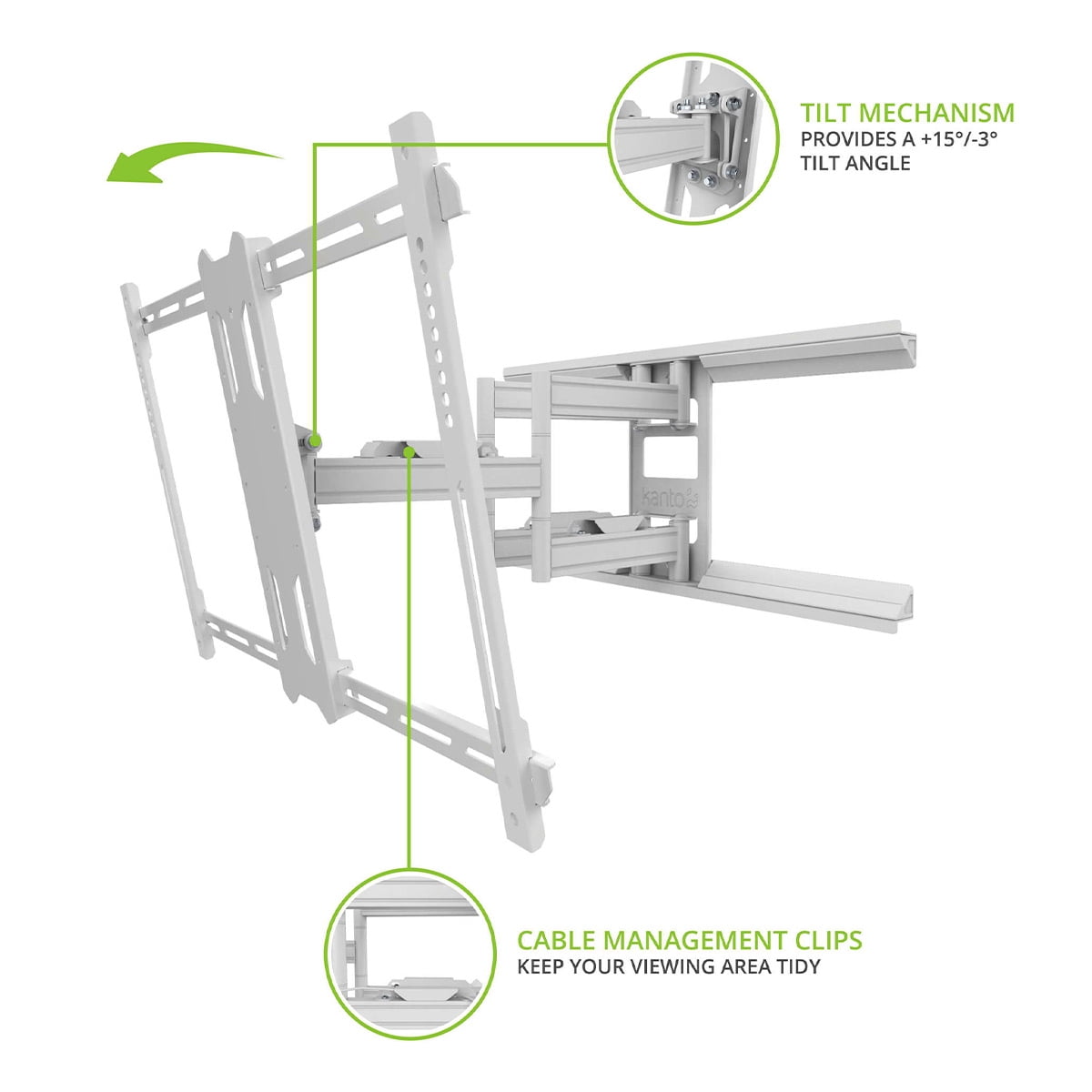 TILT MECHANISM
PROVIDES A +15°/-3° TILT ANGLE

kanto

CABLE MANAGEMENT CLIPS
KEEP YOUR VIEWING AREA TIDY