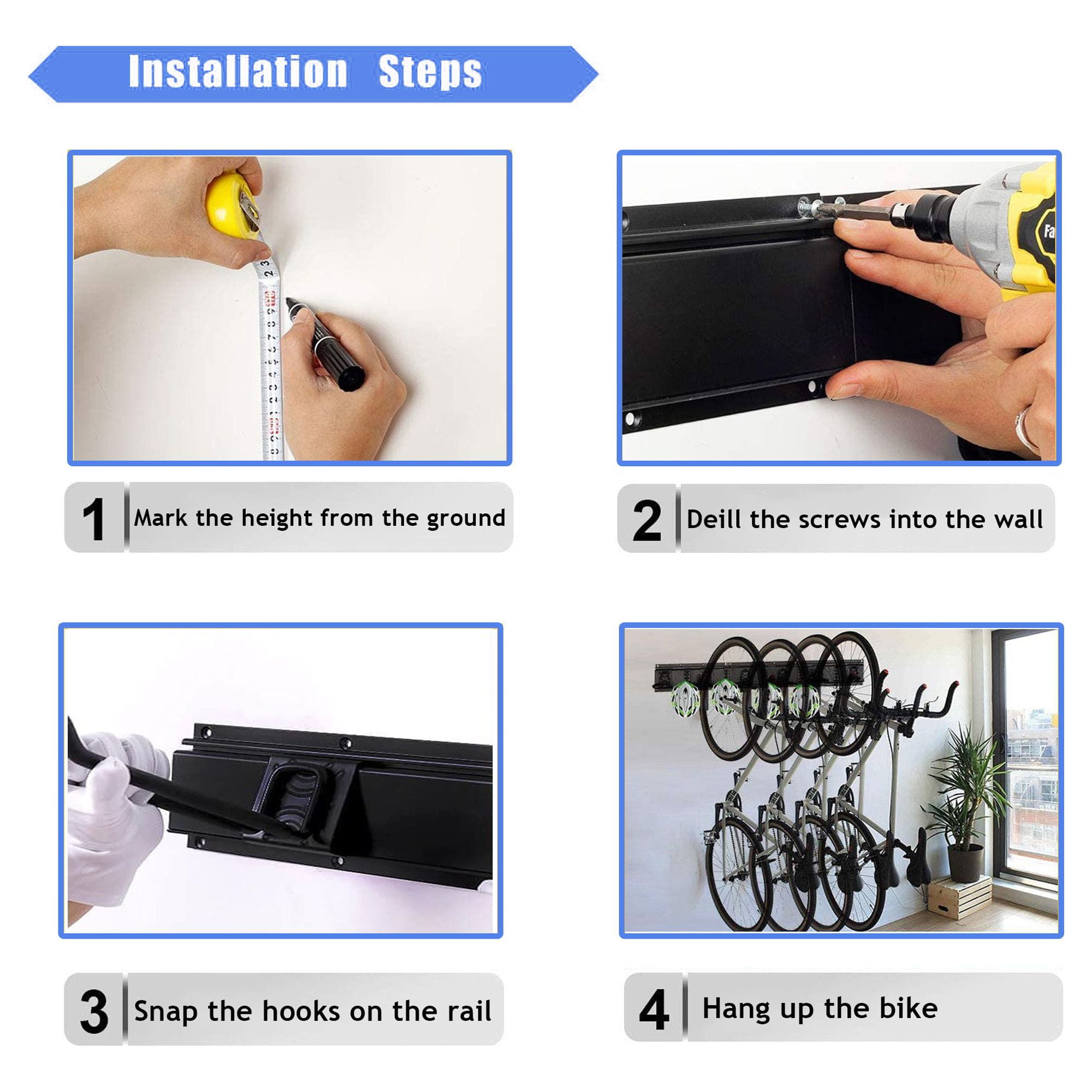 Installation Steps

1 Mark the height from the ground

2 Deill the screws into the wall

3 Snap the hooks on the rail

4 Hang up the bike