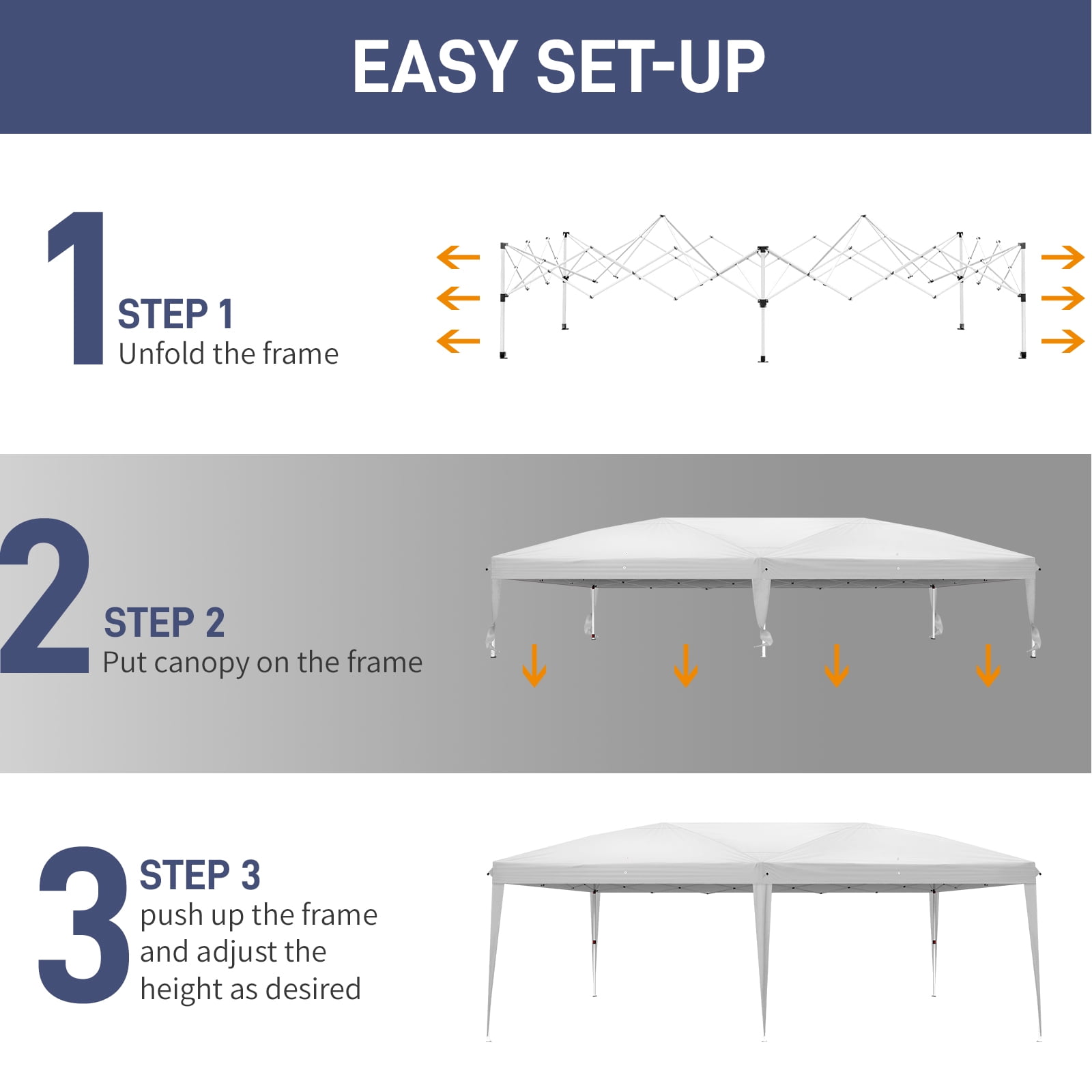 EASY SET-UP

1
STEP 1
Unfold the frame

2
STEP 2
Put canopy on the frame

3
STEP 3
push up the frame and adjust the height as desired