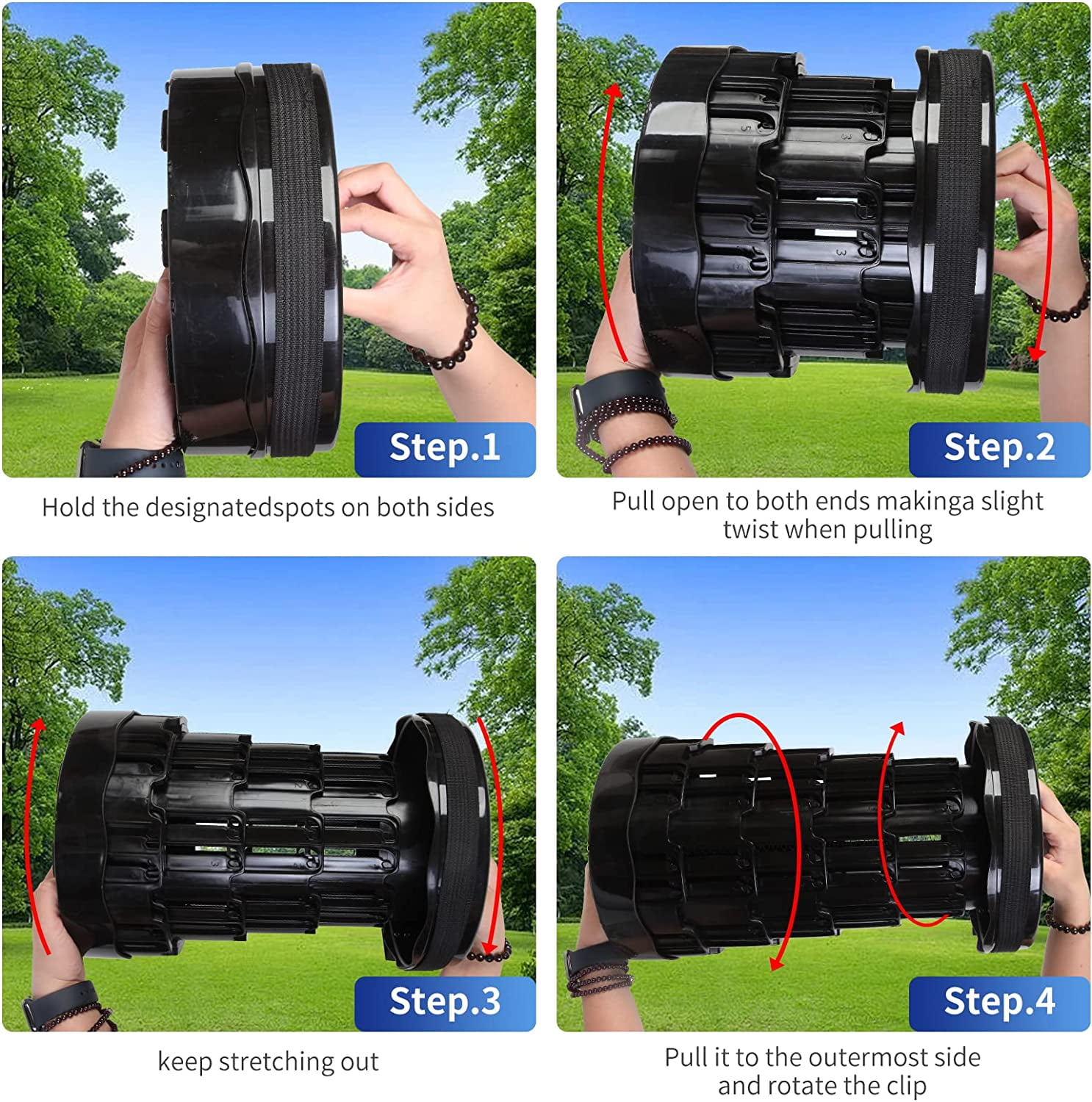 Step.1

Hold the designatedspots on both sides

Step.2

Pull open to both ends makinga slight twist when pulling

Step.3

keep stretching out

Step.4

Pull it to the outermost side and rotate the clip