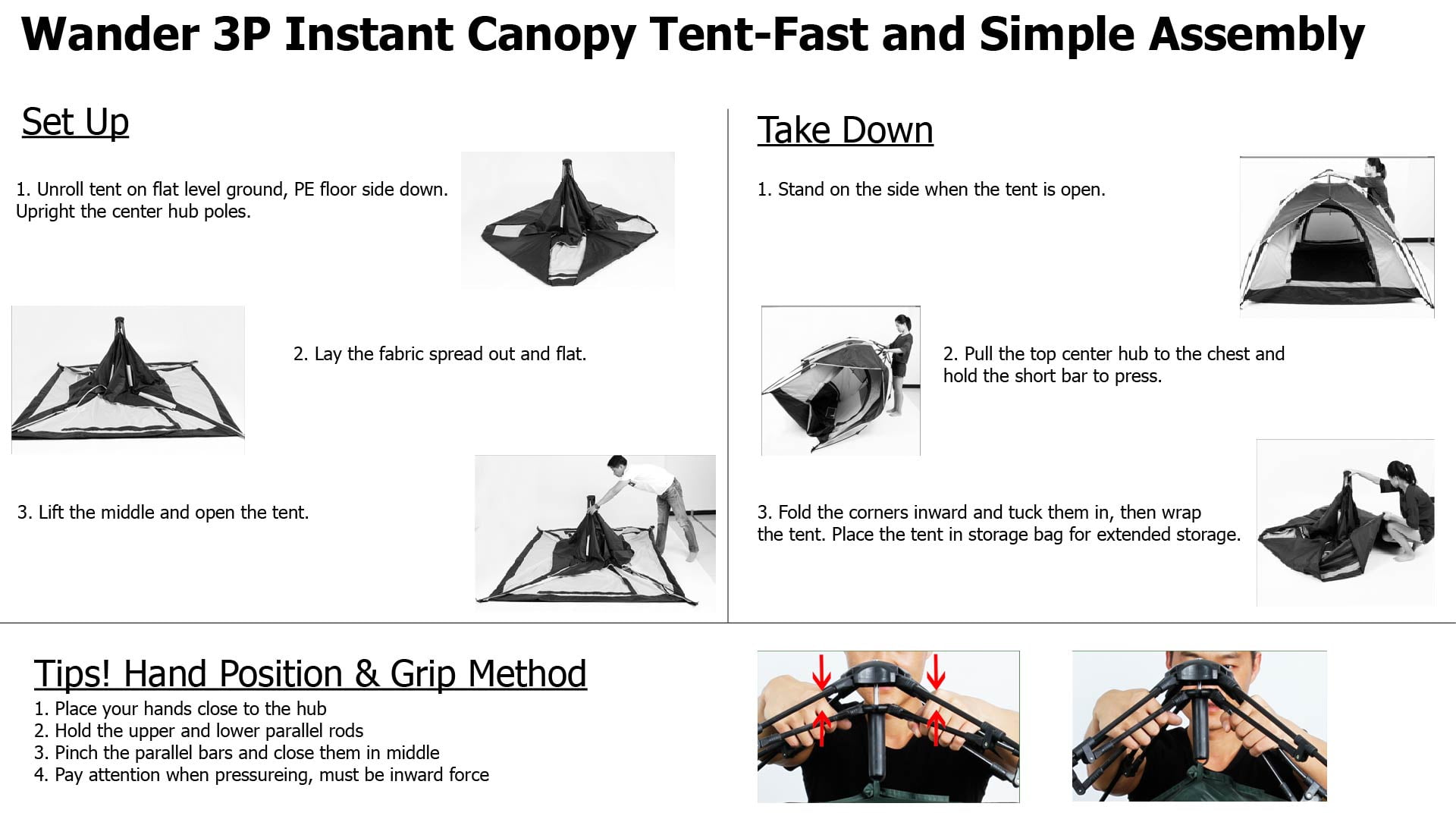 Wander 3P Instant Canopy Tent-Fast and Simple Assembly

Set Up

1. Unroll tent on flat level ground, PE floor side down. Upright the center hub poles.

2. Lay the fabric spread out and flat.

3. Lift the middle and open the tent.

Take Down

1. Stand on the side when the tent is open.

2. Pull the top center hub to the chest and hold the short bar to press.

3. Fold the corners inward and tuck them in, then wrap the tent. Place the tent in storage bag for extended storage.

Tips! Hand Position & Grip Method
1. Place your hands close to the hub
2. Hold the upper and lower parallel rods
3. Pinch the parallel bars and close them in middle
4. Pay attention when pressureing, must be inward force