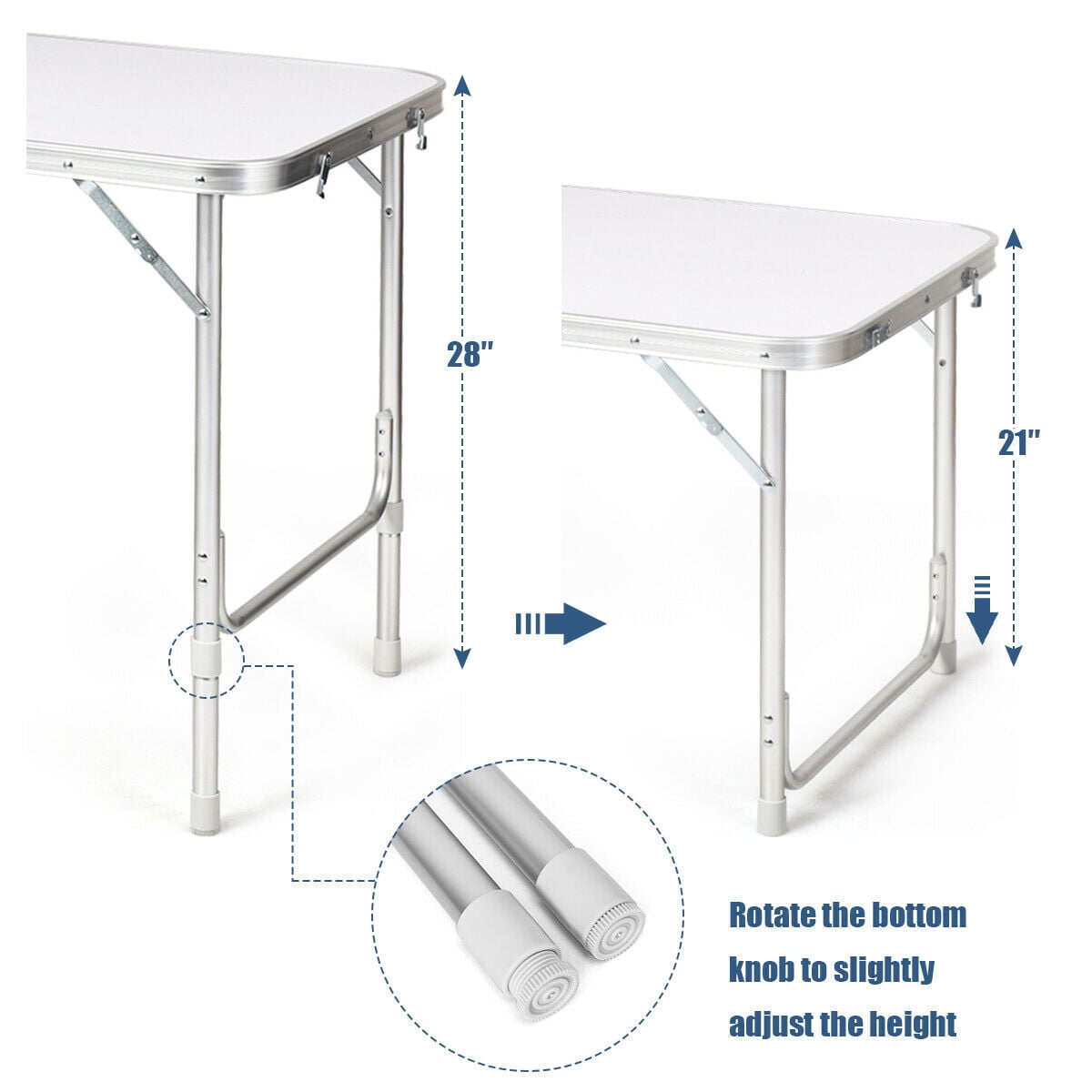 28"

21"

Rotate the bottom knob to slightly adjust the height