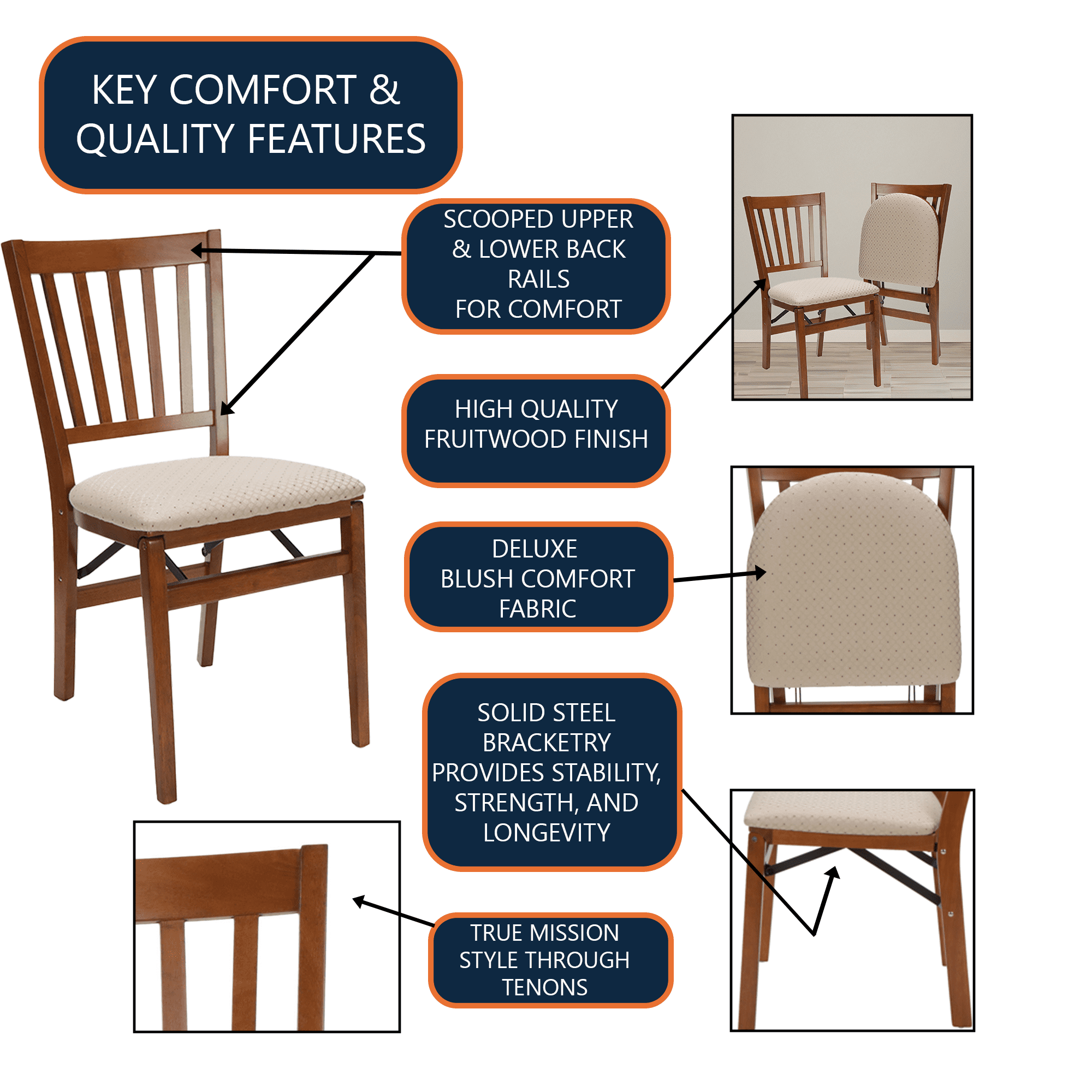 KEY COMFORT & QUALITY FEATURES

SCOOPED UPPER & LOWER BACK RAILS FOR COMFORT

HIGH QUALITY FRUITWOOD FINISH

DELUXE BLUSH COMFORT FABRIC

SOLID STEEL BRACKETRY PROVIDES STABILITY, STRENGTH, AND LONGEVITY

TRUE MISSION STYLE THROUGH TENONS