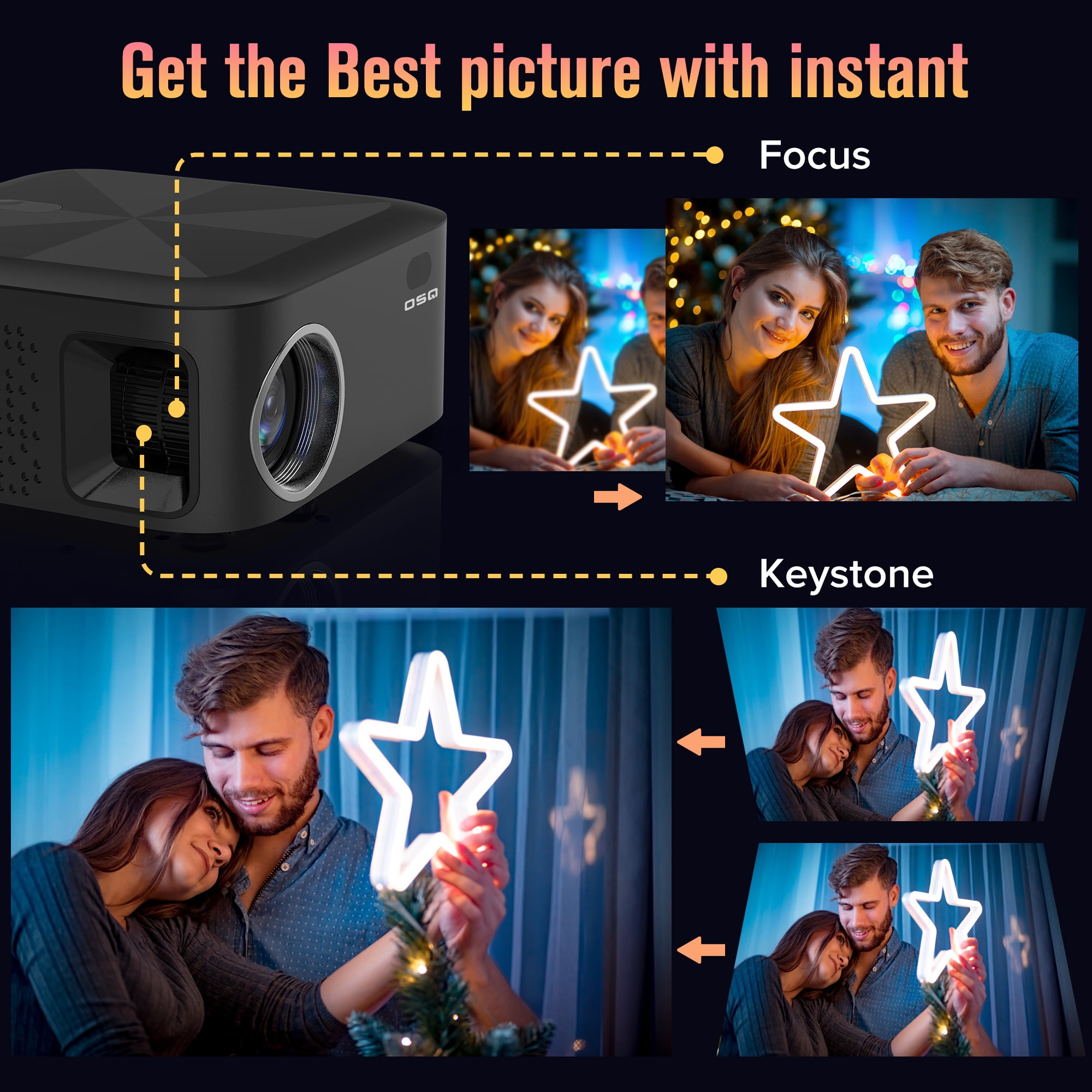 Get the Best picture with instant

Focus

OSQ

Keystone