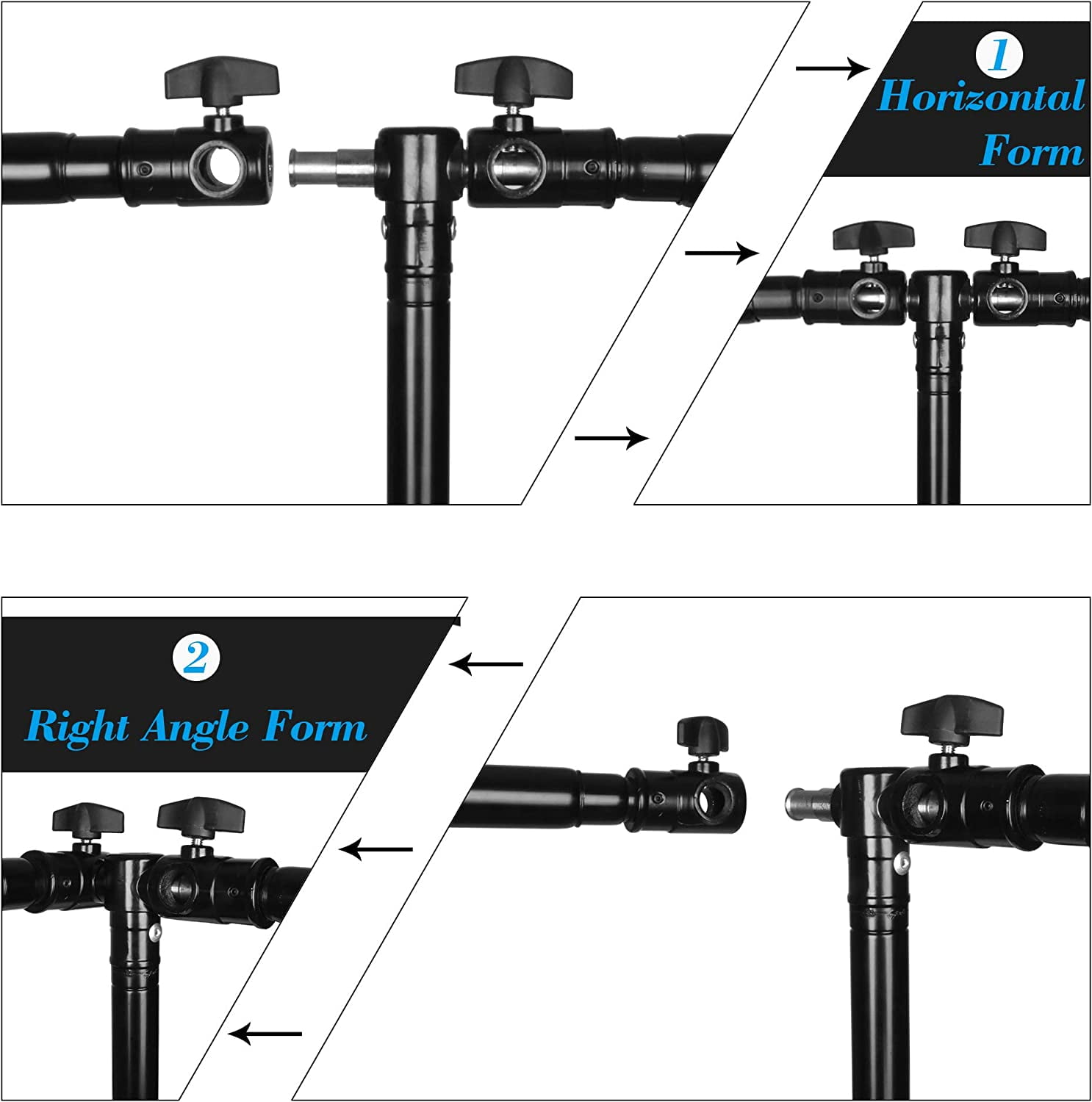 1
Horizontal Form

2
Right Angle Form