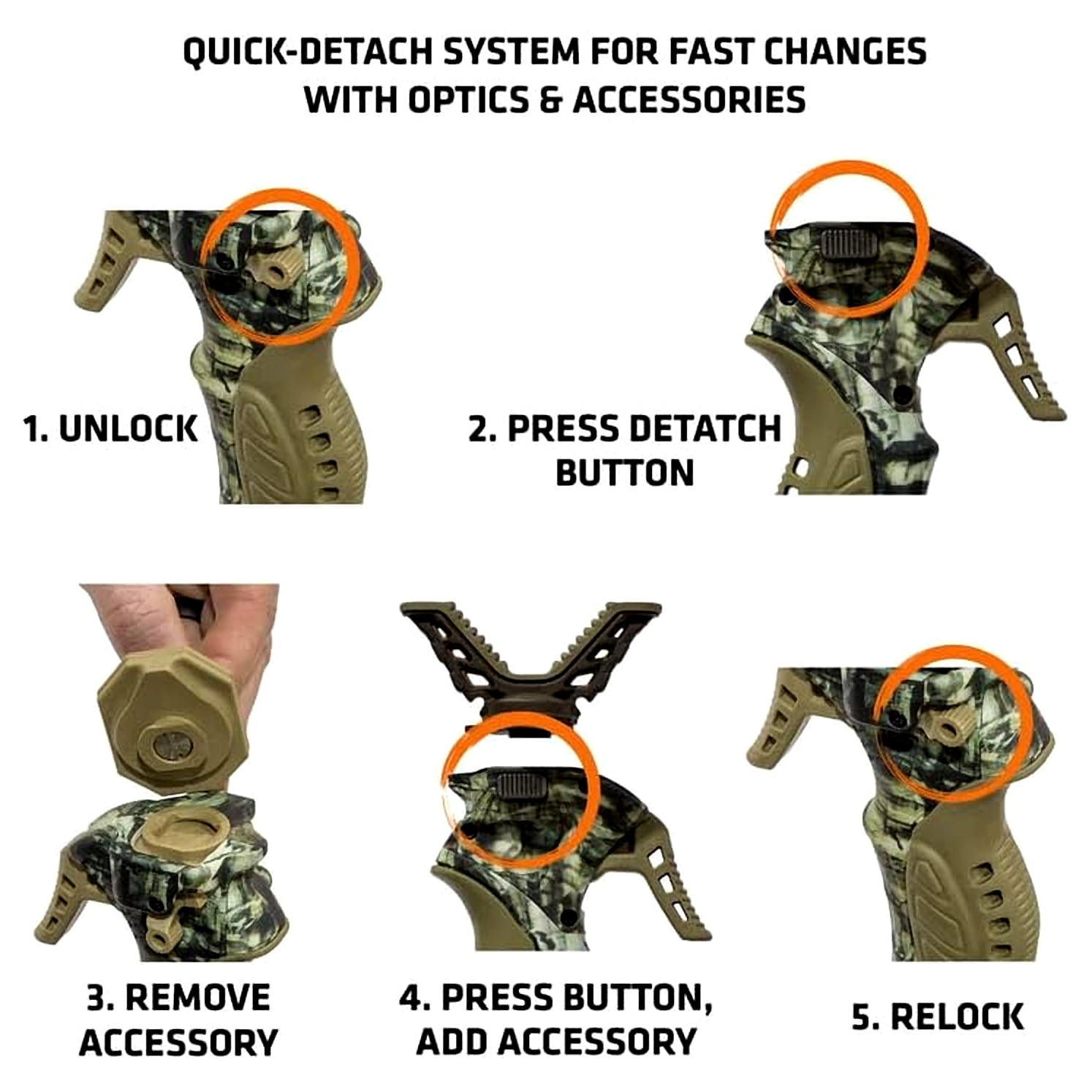 QUICK-DETACH SYSTEM FOR FAST CHANGES WITH OPTICS & ACCESSORIES

1. UNLOCK

2. PRESS DETATCH BUTTON

3. REMOVE ACCESSORY

4. PRESS BUTTON, ADD ACCESSORY

5. RELOCK