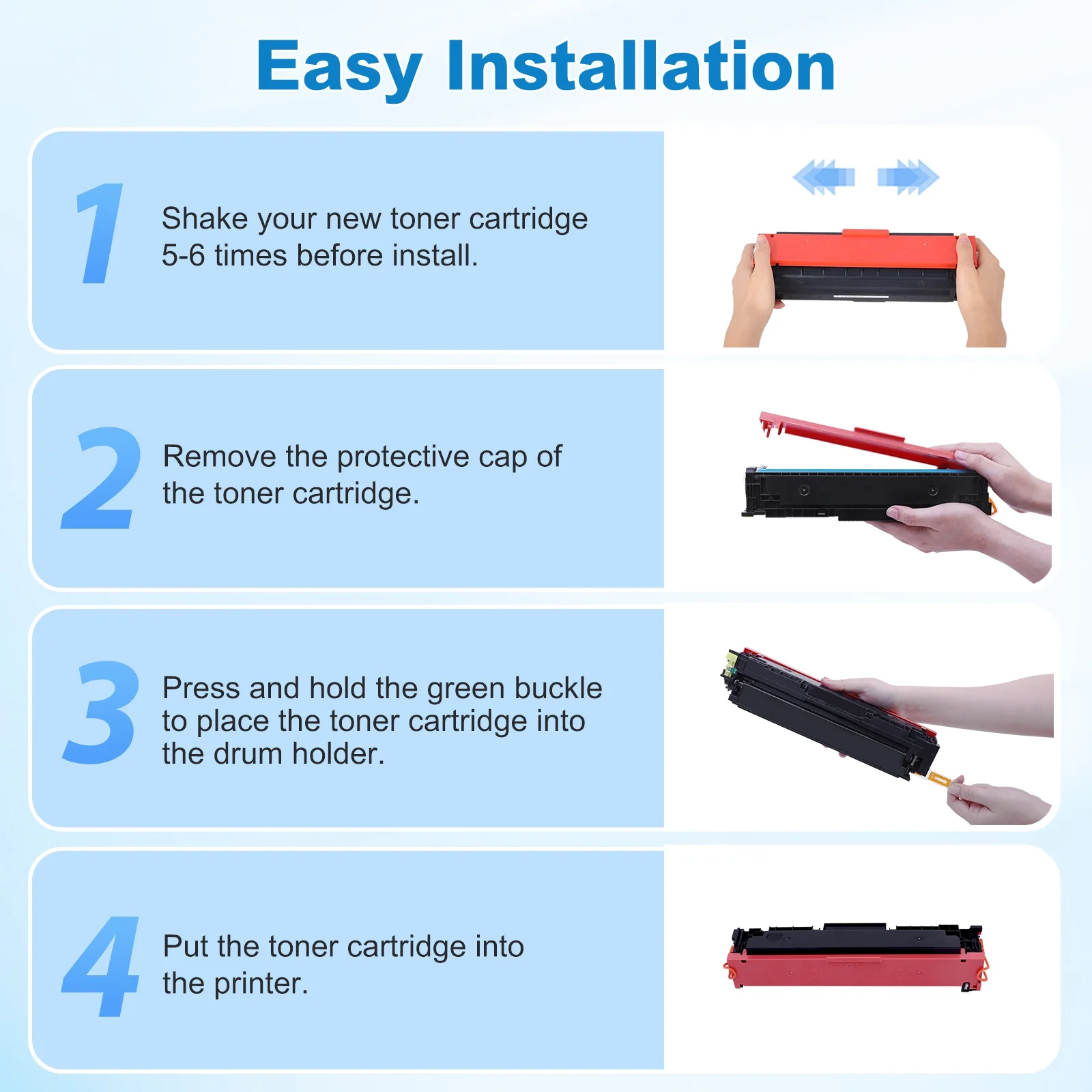 Easy Installation

1

Shake your new toner cartridge 5-6 times before install.

2

Remove the protective cap of the toner cartridge.

3

Press and hold the green buckle to place the toner cartridge into the drum holder.

4

Put the toner cartridge into the printer.