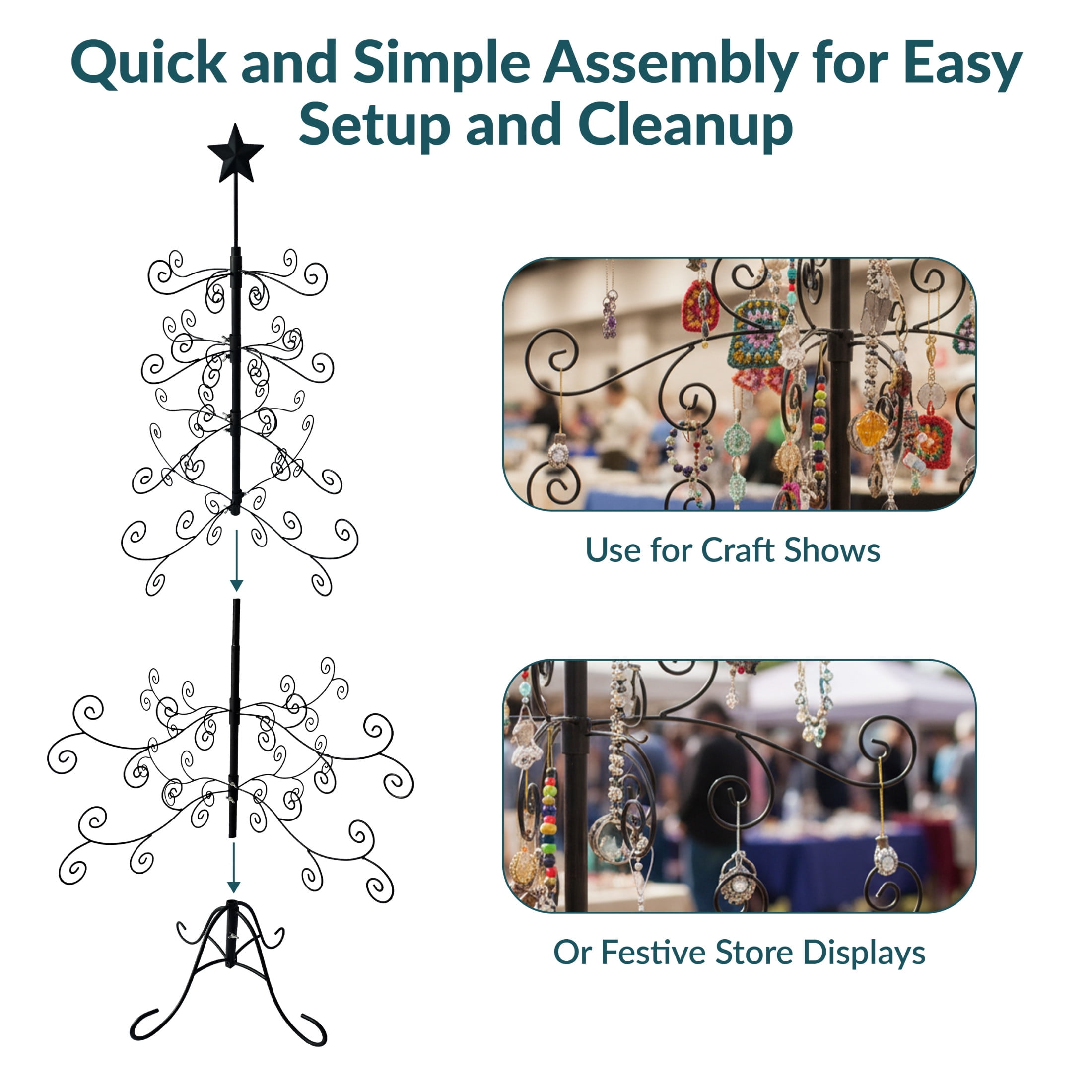 Quick and Simple Assembly for Easy Setup and Cleanup

Use for Craft Shows

Or Festive Store Displays