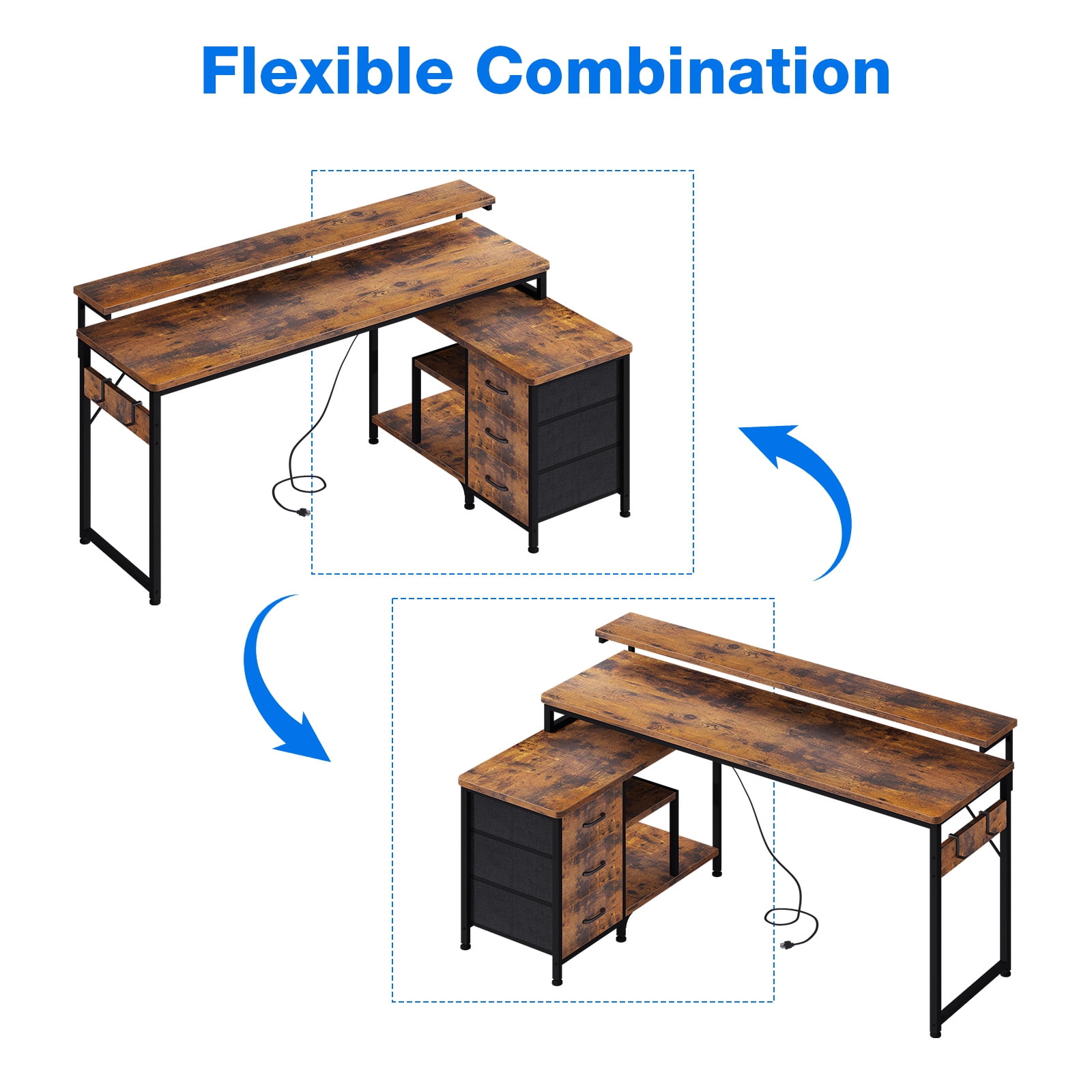 Flexible Combination