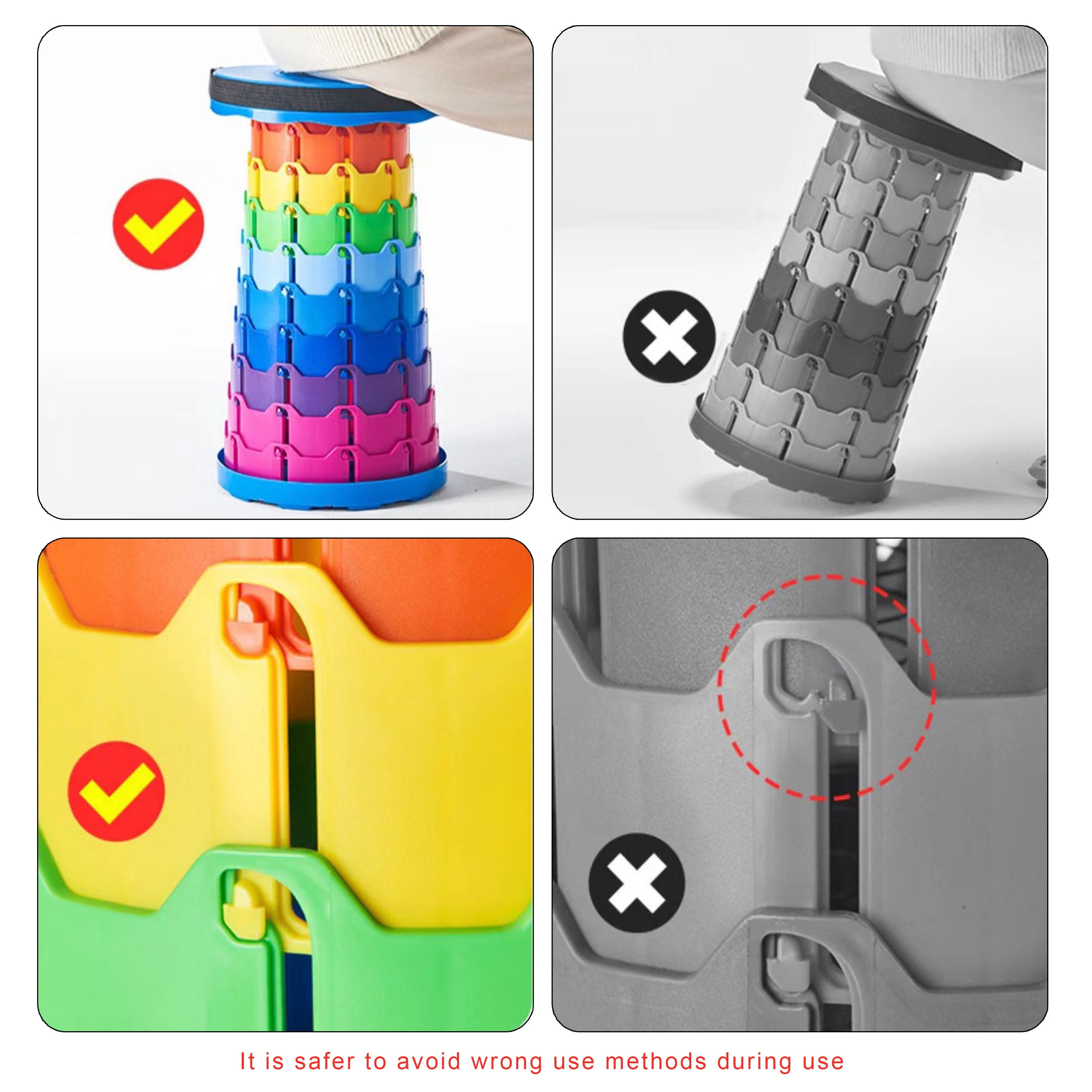 It is safer to avoid wrong use methods during use