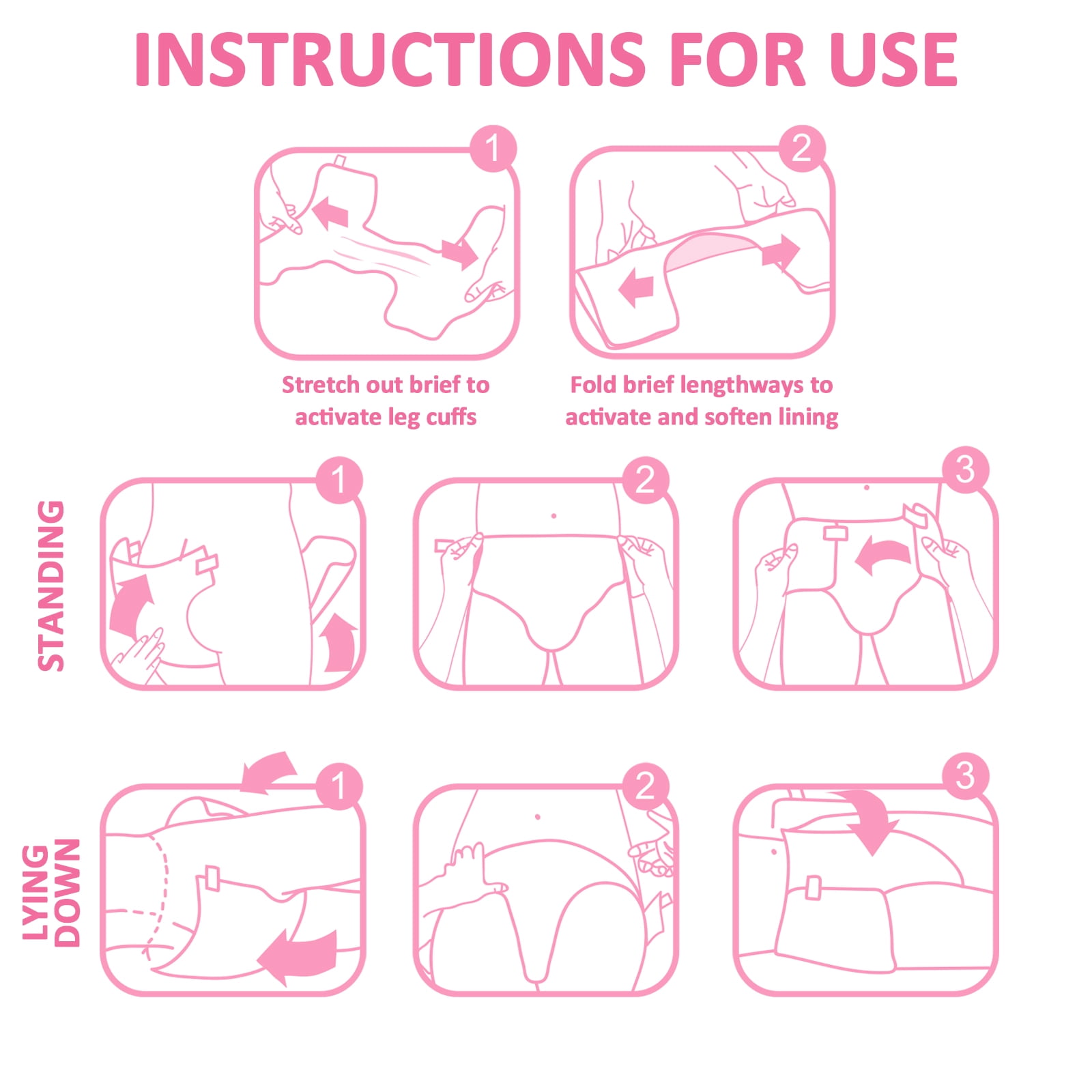 INSTRUCTIONS FOR USE

1

Stretch out brief to activate leg cuffs

2

Fold brief lengthways to activate and soften lining

STANDING

1

2

3

LYING DOWN

1

2

3