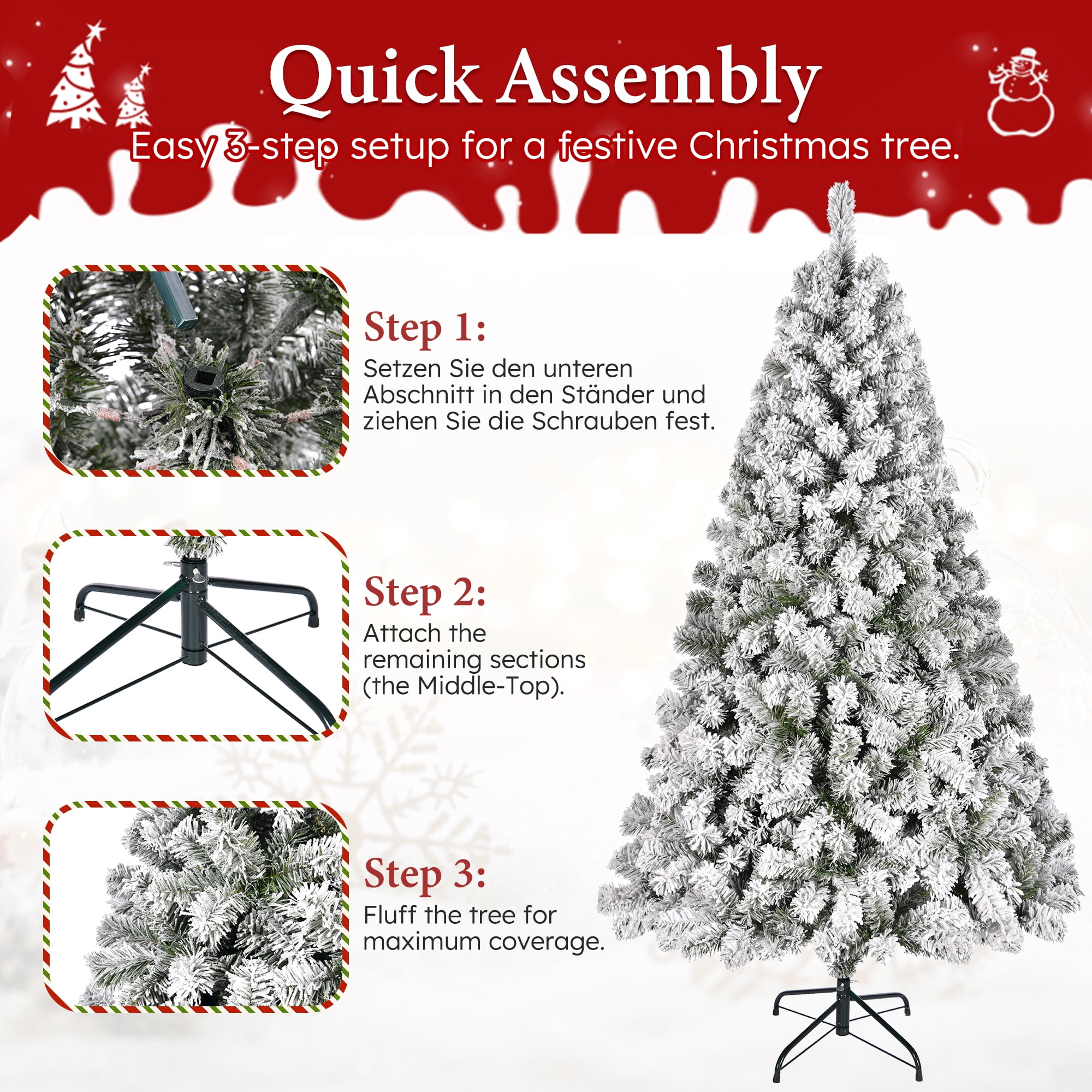 Quick Assembly

Easy 3-step setup for a festive Christmas tree.

Step 1:

Setzen Sie den unteren Abschnitt in den Ständer und ziehen Sie die Schrauben fest.

Step 2:

Attach the remaining sections (the Middle-Top).

Step 3:

Fluff the tree for maximum coverage.