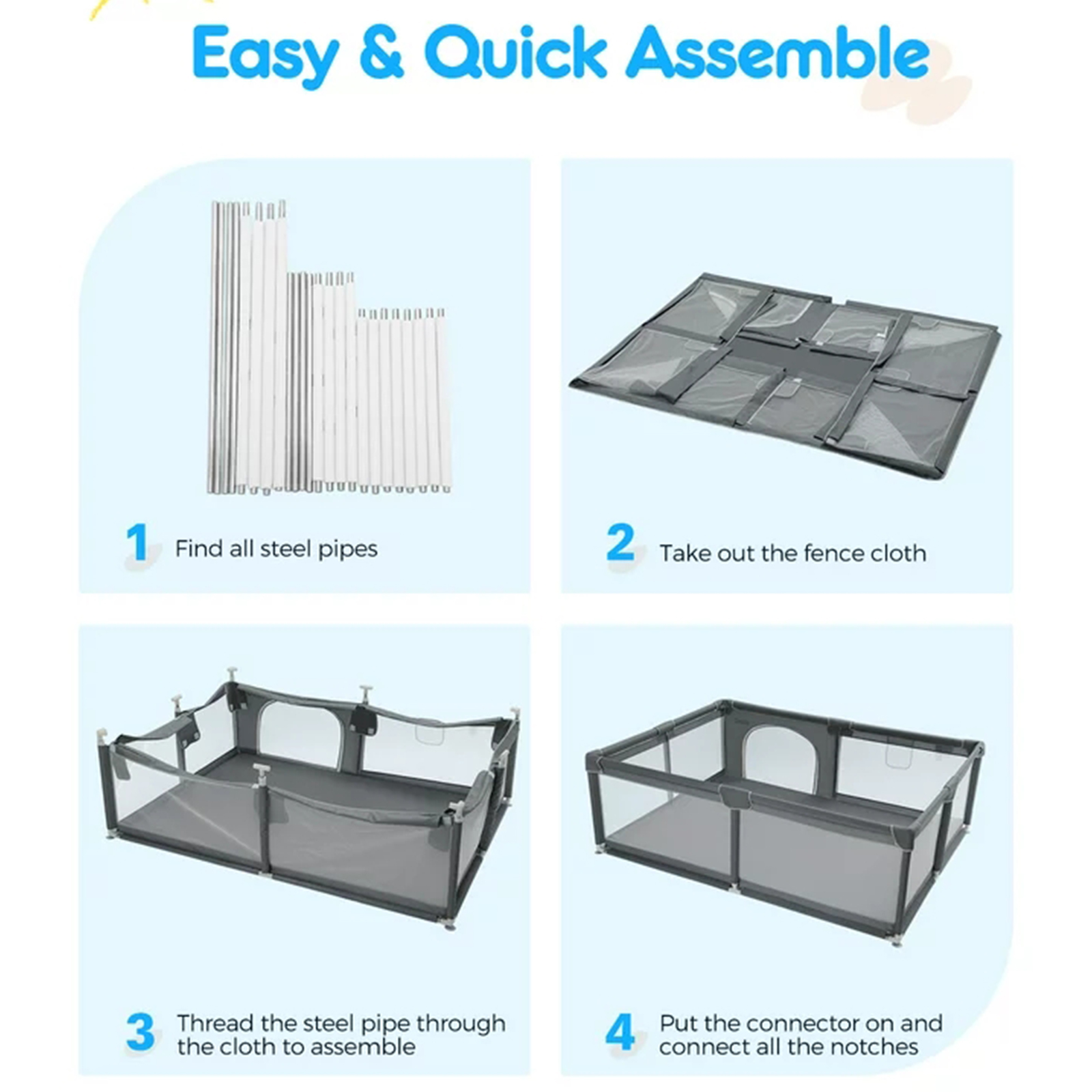 Easy & Quick Assemble

1 Find all steel pipes

2 Take out the fence cloth

3 Thread the steel pipe through the cloth to assemble

4 Put the connector on and connect all the notches