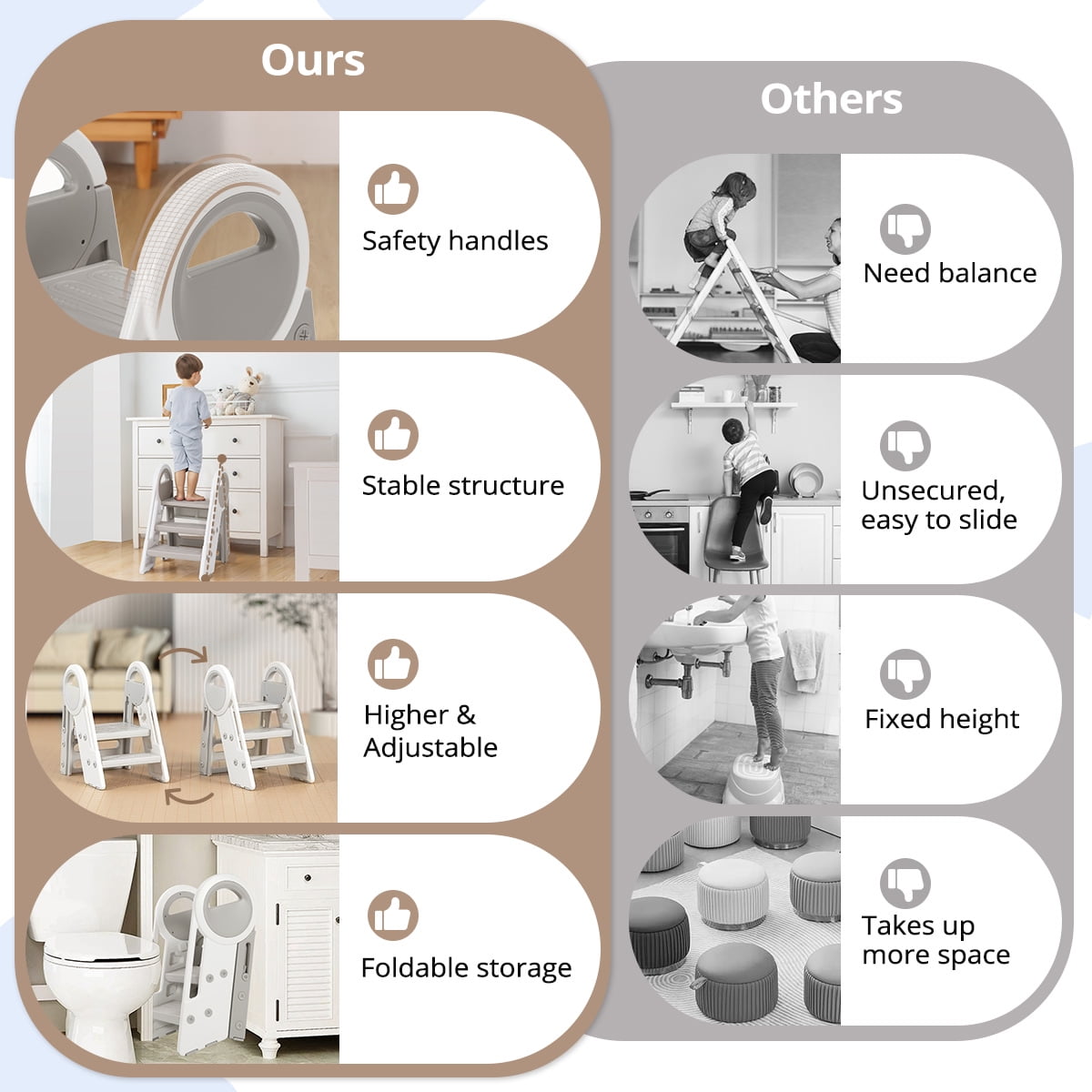 Ours

Safety handles

Stable structure

Higher & Adjustable

Foldable storage

Others

Need balance

Unsecured, easy to slide

Fixed height

Takes up more space