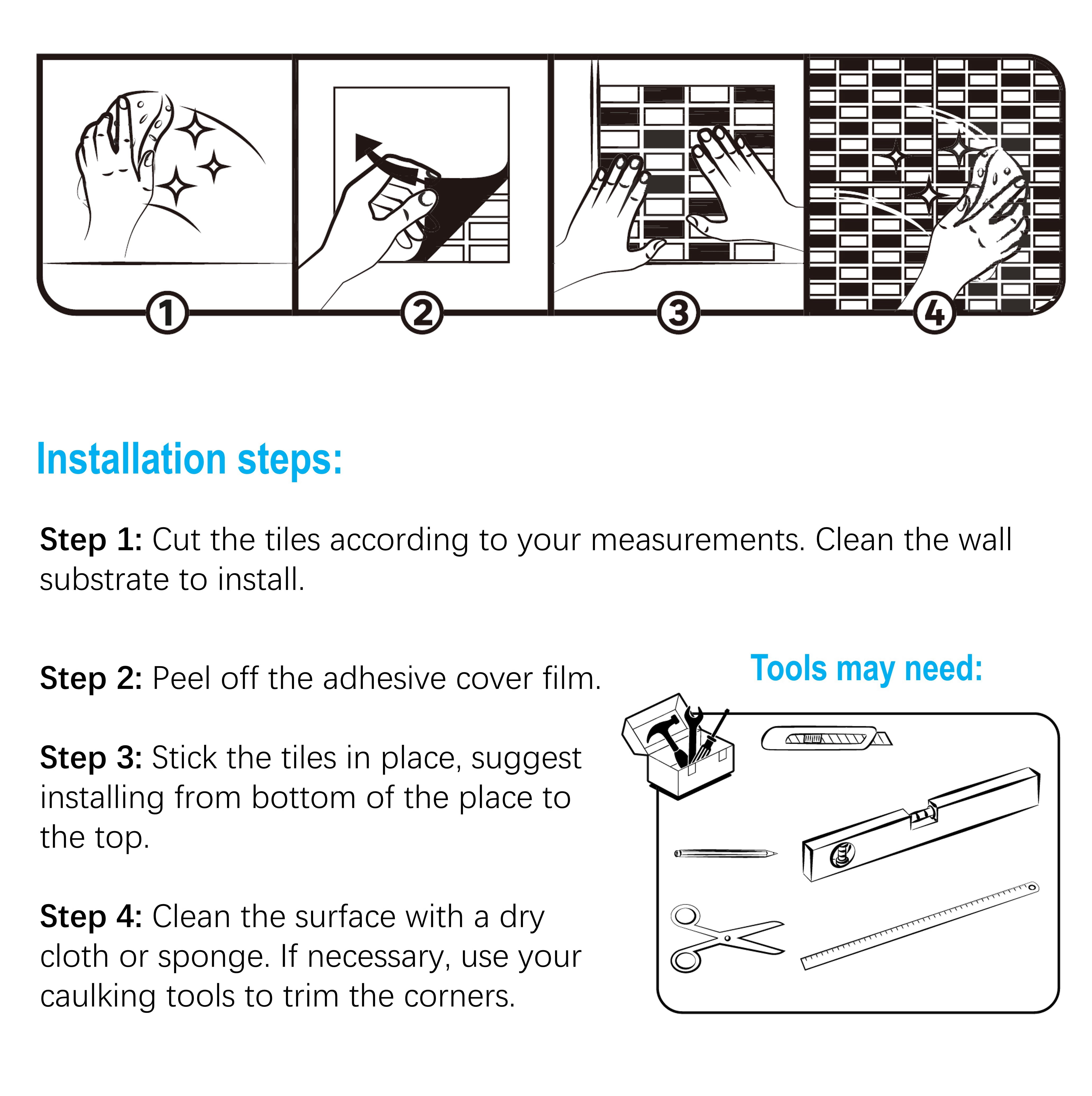 ①
②
③
④

Installation steps:

Step 1: Cut the tiles according to your measurements. Clean the wall substrate to install.

Step 2: Peel off the adhesive cover film.

Step 3: Stick the tiles in place, suggest installing from bottom of the place to the top.

Step 4: Clean the surface with a dry cloth or sponge. If necessary, use your caulking tools to trim the corners.

Tools may need: