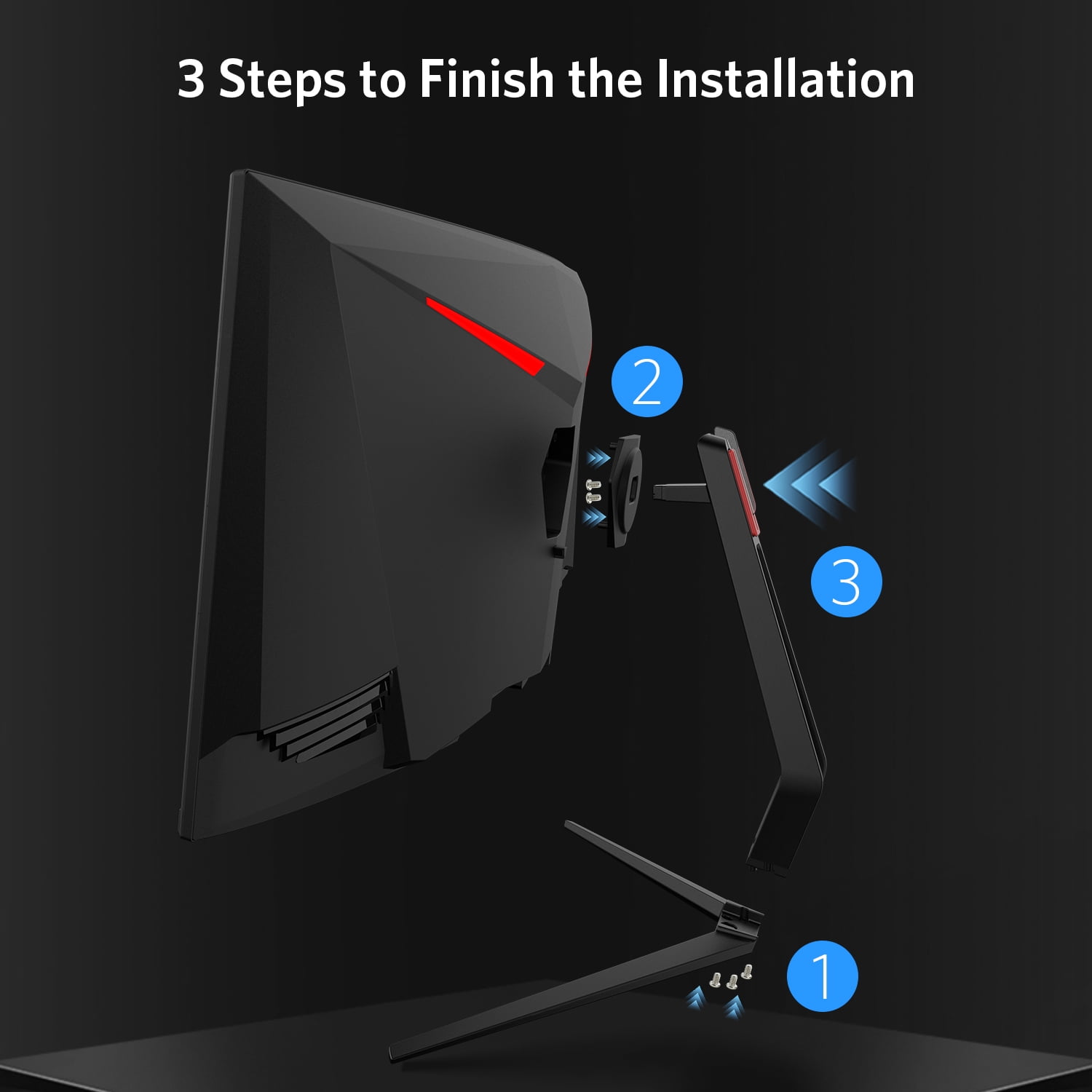 3 Steps to Finish the Installation

2

3

1