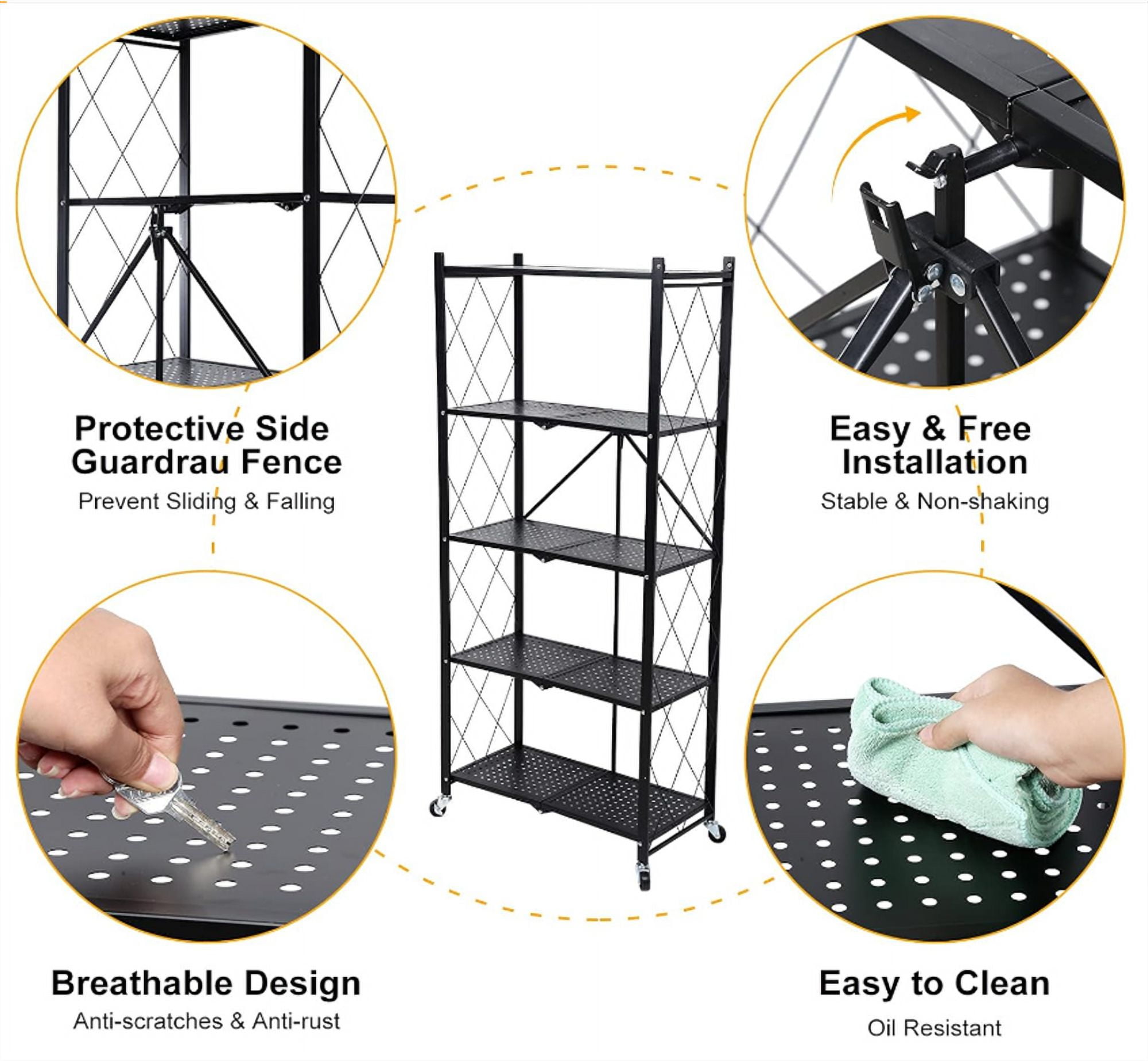 Protective Side Guardrau Fence
Prevent Sliding & Falling

Easy & Free Installation
Stable & Non-shaking

Breathable Design
Anti-scratches & Anti-rust

Easy to Clean
Oil Resistant