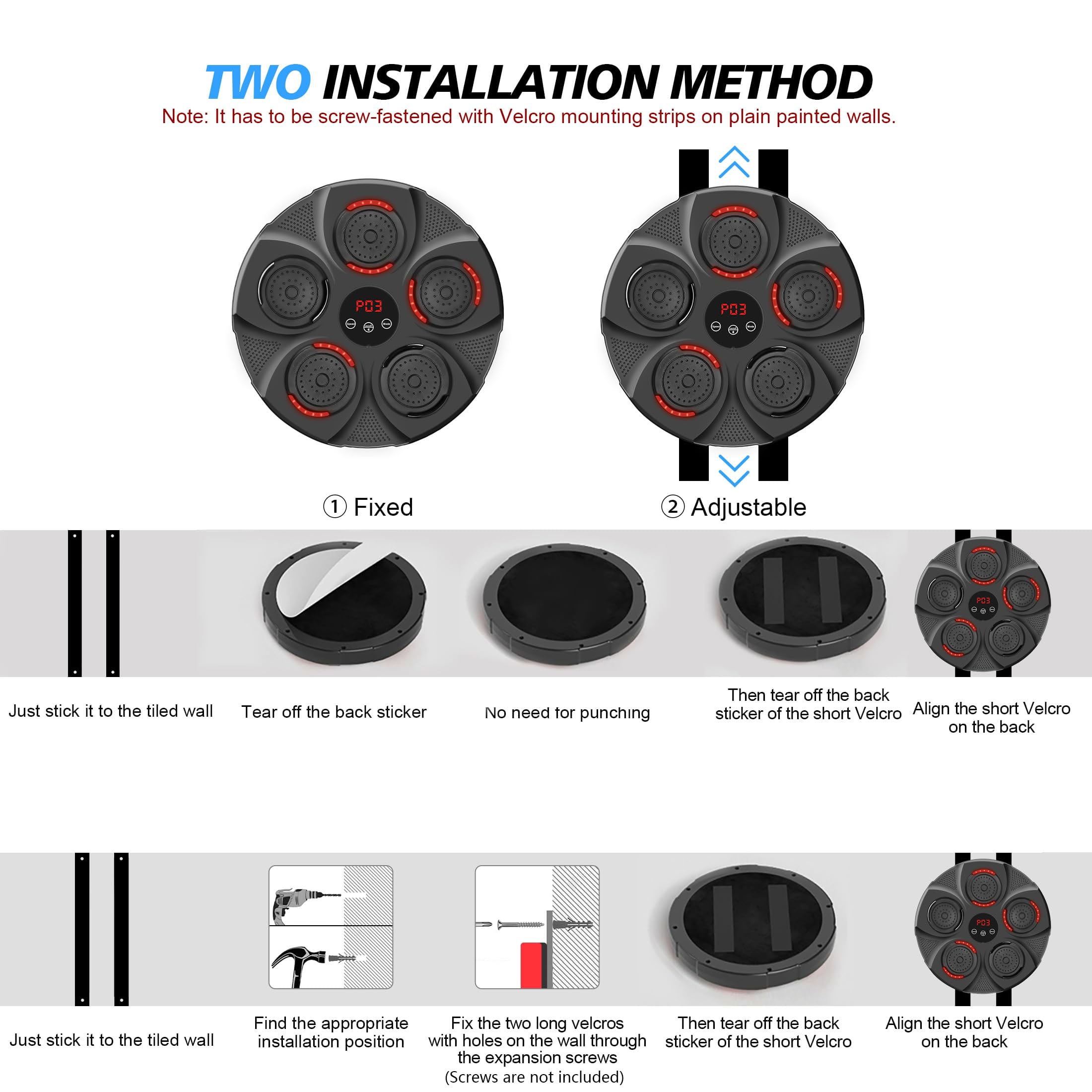 TWO INSTALLATION METHOD
Note: It has to be screw-fastened with Velcro mounting strips on plain painted walls.

P03
Speed Mode

P03
Speed Mode

① Fixed

② Adjustable

P03

Just stick it to the tiled wall

Tear off the back sticker

No need for punching

Then tear off the back sticker of the short Velcro

Align the short Velcro on the back

P03

Just stick it to the tiled wall

Find the appropriate installation position

Fix the two long velcros with holes on the wall through the expansion screws (Screws are not included)

Then tear off the back sticker of the short Velcro

Align the short Velcro on the back