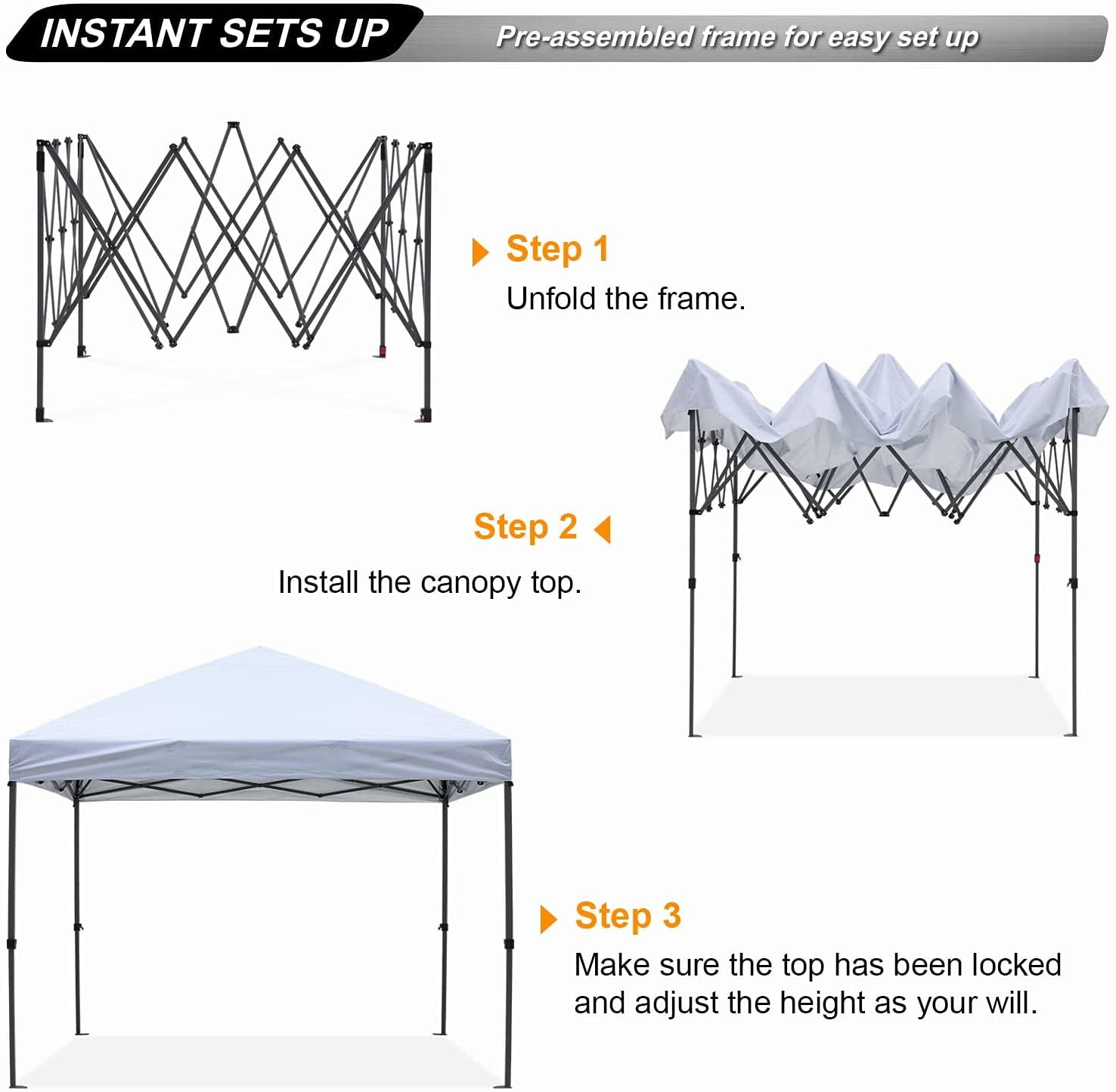 INSTANT SETS UP

Pre-assembled frame for easy set up

Step 1

Unfold the frame.

Step 2

Install the canopy top.

Step 3

Make sure the top has been locked and adjust the height as your will.