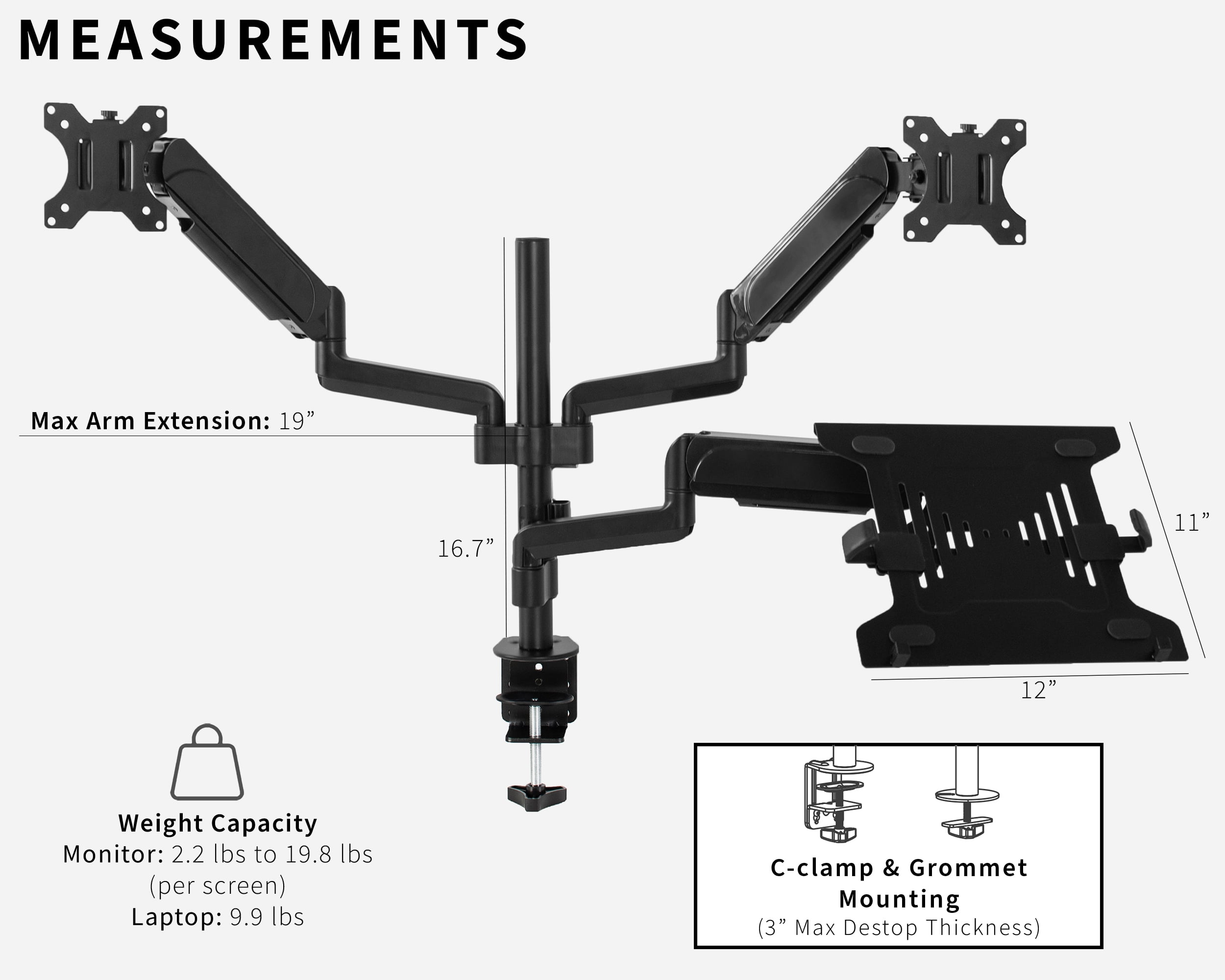 MEASUREMENTS

Max Arm Extension: 19”

16.7”

11”

12”

Weight Capacity
Monitor: 2.2 lbs to 19.8 lbs (per screen)
Laptop: 9.9 lbs

C-clamp & Grommet Mounting
(3” Max Destop Thickness)