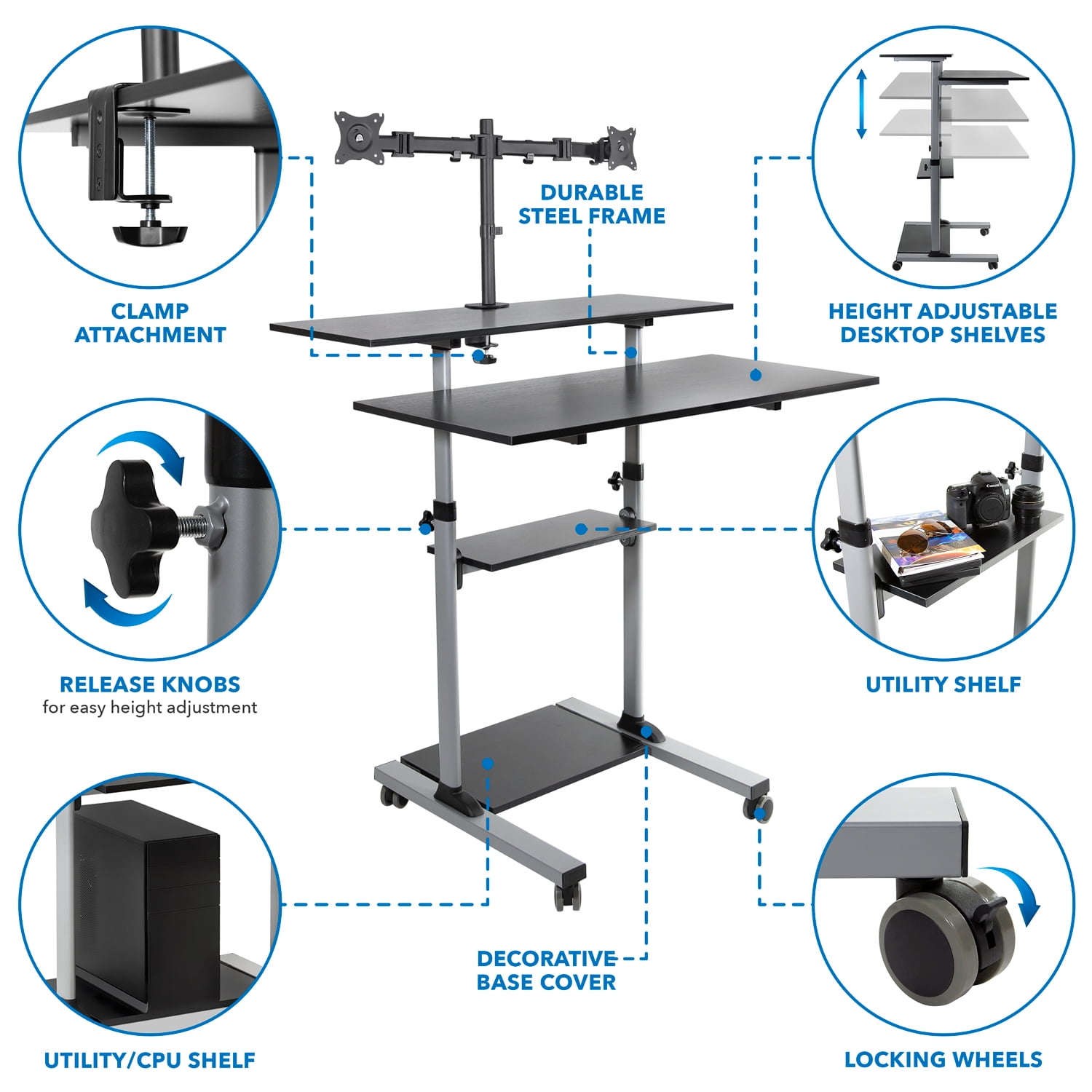 CLAMP ATTACHMENT

DURABLE STEEL FRAME

HEIGHT ADJUSTABLE DESKTOP SHELVES

RELEASE KNOBS
for easy height adjustment

Canon

UTILITY SHELF

UTILITY/CPU SHELF

DECORATIVE BASE COVER

LOCKING WHEELS