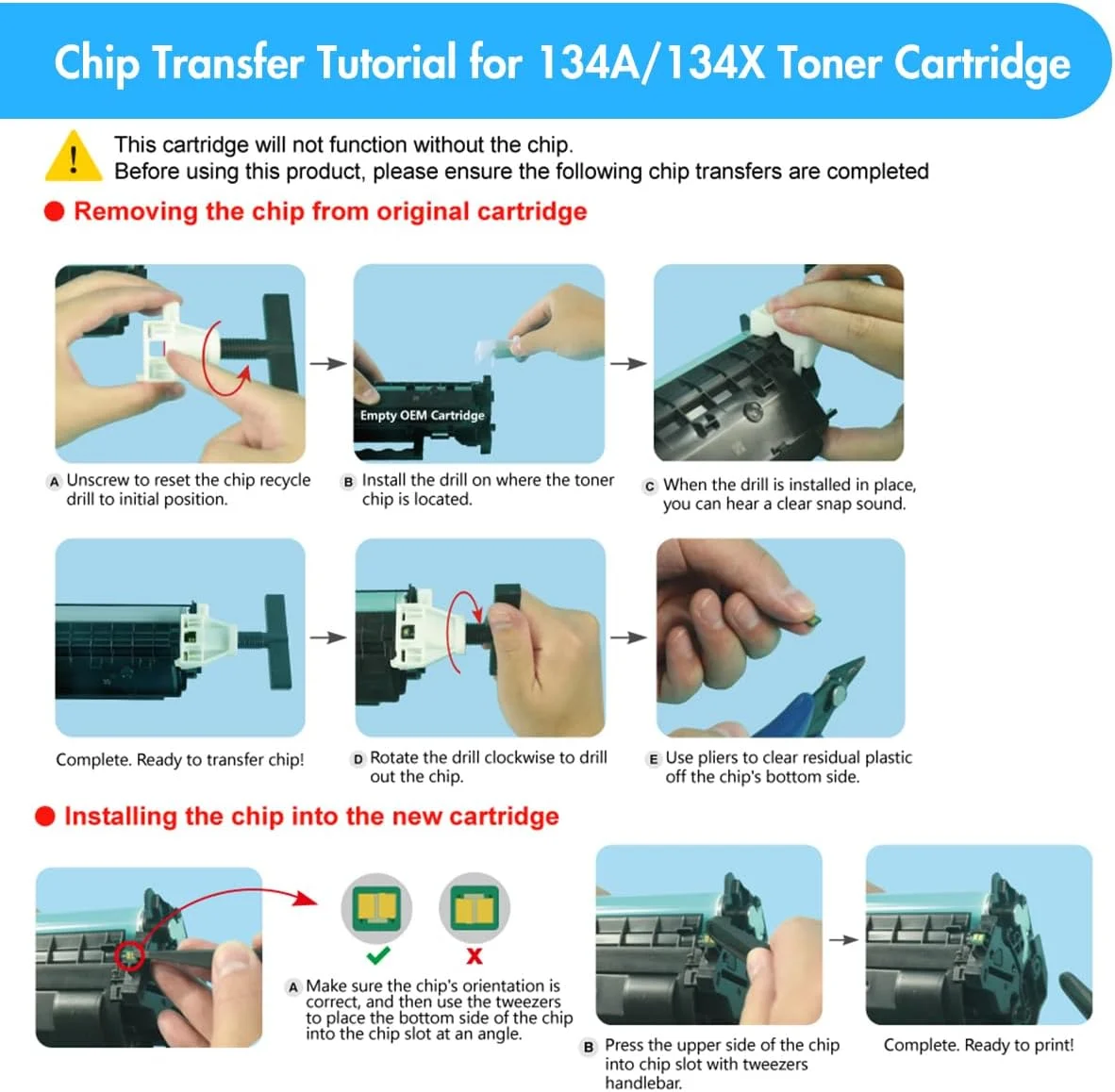 Chip Transfer Tutorial for 134A/134X Toner Cartridge

This cartridge will not function without the chip.
Before using this product, please ensure the following chip transfers are completed

Removing the chip from original cartridge

Empty OEM Cartridge

A Unscrew to reset the chip recycle drill to initial position.

B Install the drill on where the toner chip is located.

C When the drill is installed in place, you can hear a clear snap sound.

Complete. Ready to transfer chip!

D Rotate the drill clockwise to drill out the chip.

E Use pliers to clear residual plastic off the chip's bottom side.

Installing the chip into the new cartridge

A Make sure the chip's orientation is correct, and then use the tweezers to place the bottom side of the chip into the chip slot at an angle.

B Press the upper side of the chip into chip slot with tweezers handlebar.

Complete. Ready to print!