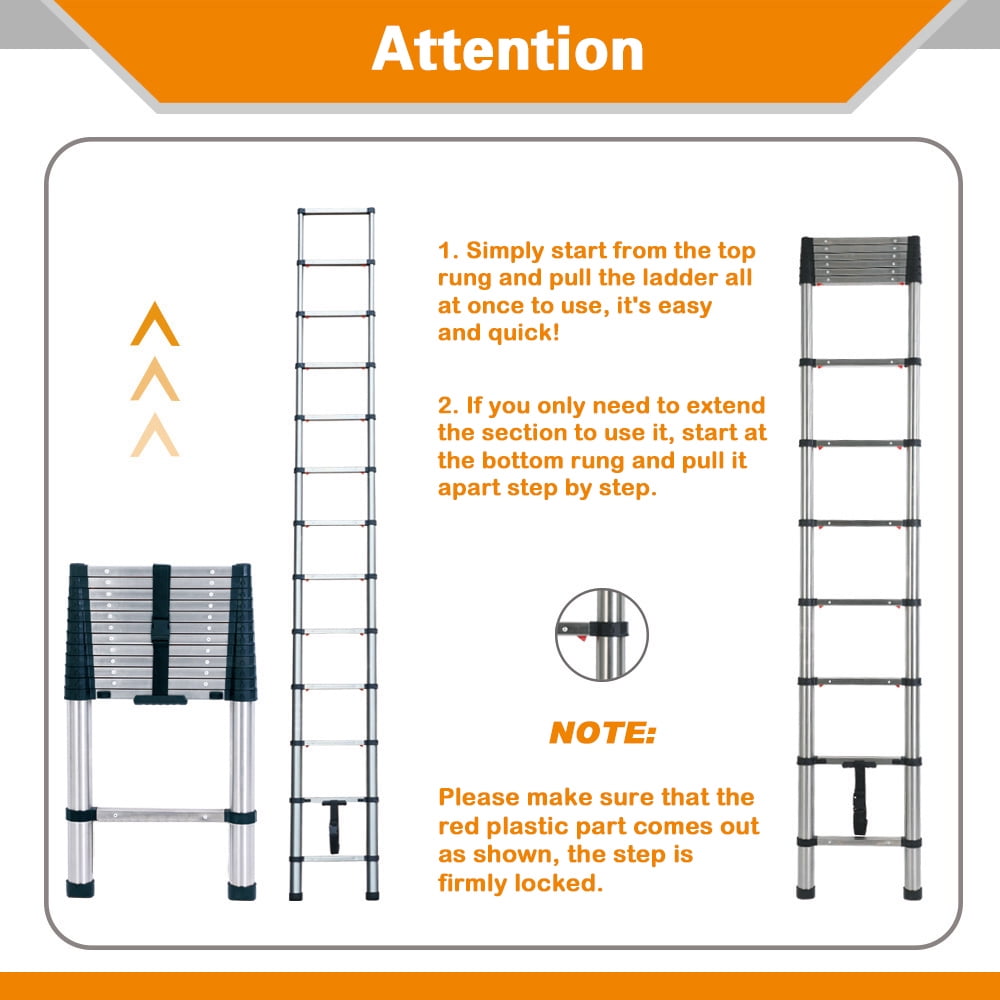 Attention

1. Simply start from the top rung and pull the ladder all at once to use, it's easy and quick!

2. If you only need to extend the section to use it, start at the bottom rung and pull it apart step by step.

NOTE:

Please make sure that the red plastic part comes out as shown, the step is firmly locked.