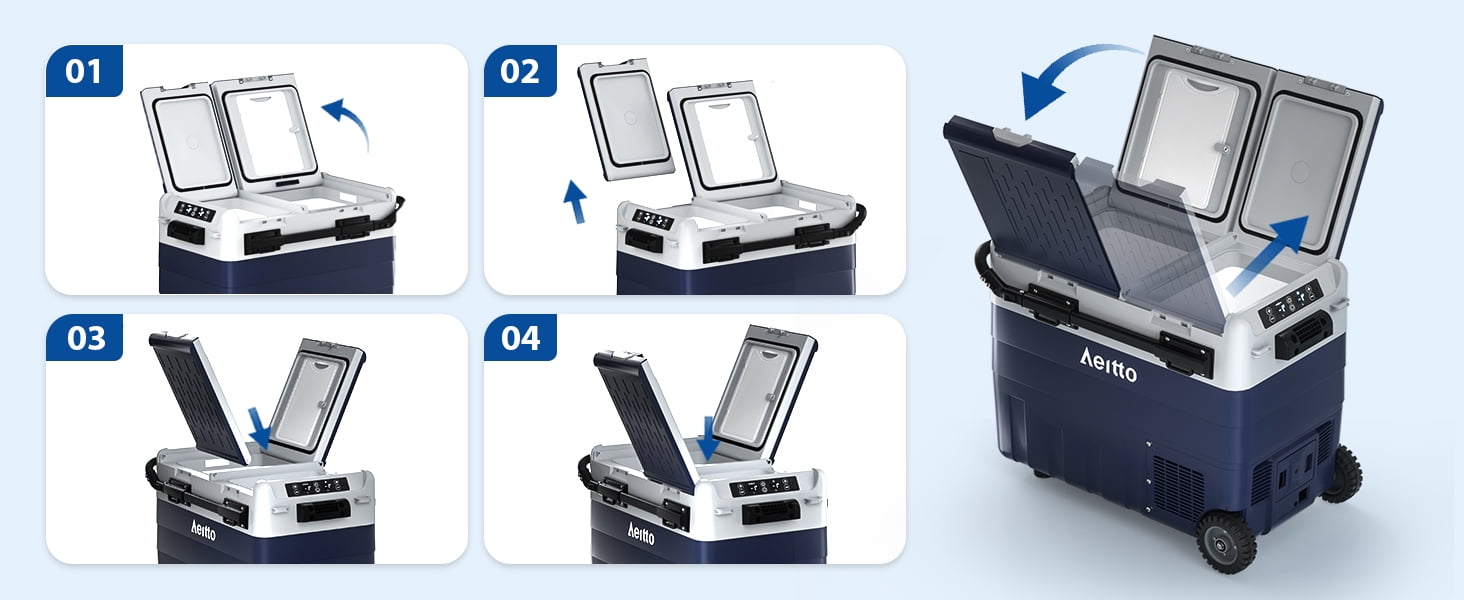 01

02

03

Aeitto

04

Aeitto

Aeitto