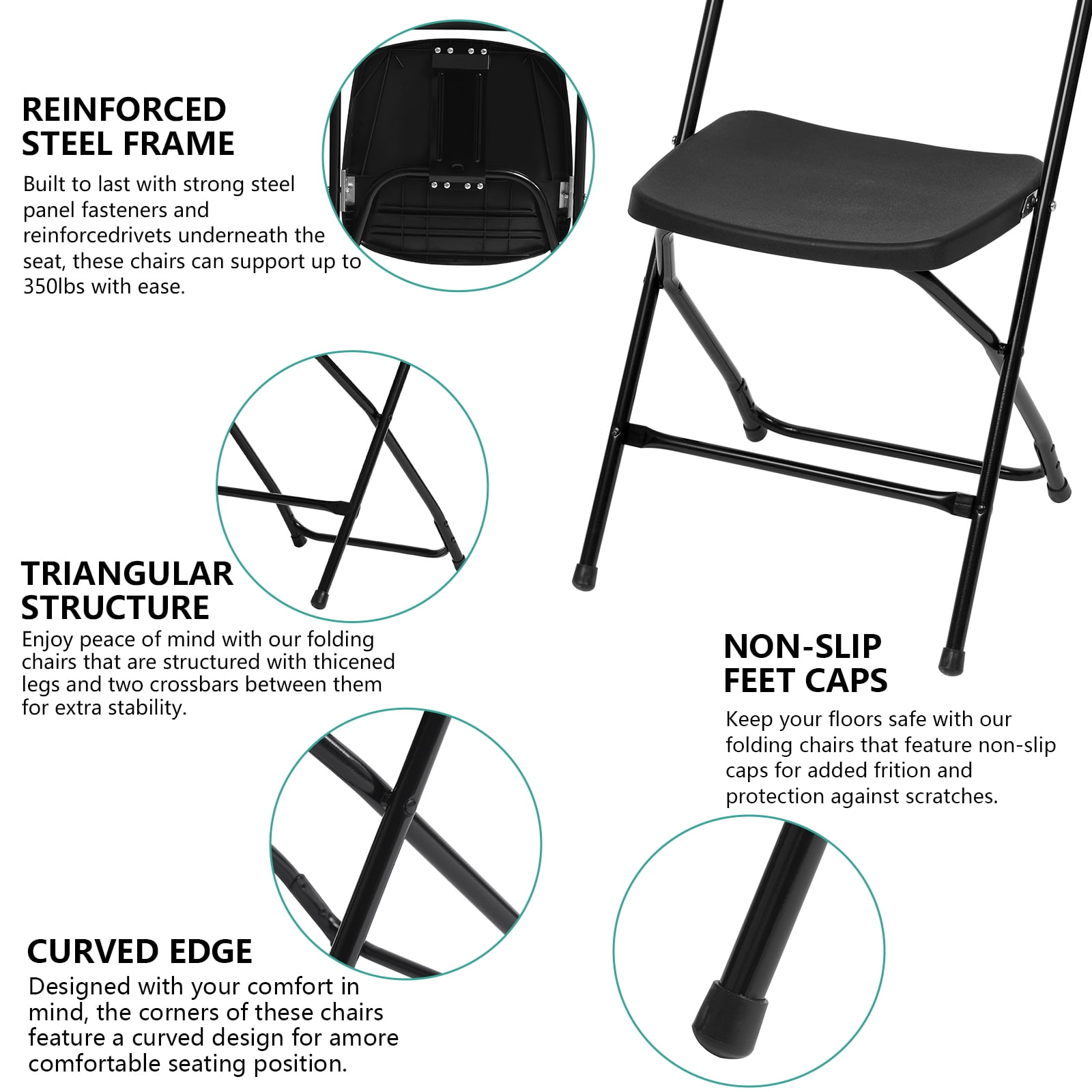 REINFORCED STEEL FRAME

Built to last with strong steel panel fasteners and reinforcedrivets underneath the seat, these chairs can support up to 350lbs with ease.

TRIANGULAR STRUCTURE

Enjoy peace of mind with our folding chairs that are structured with thicened legs and two crossbars between them for extra stability.

CURVED EDGE

Designed with your comfort in mind, the corners of these chairs feature a curved design for amore comfortable seating position.

NON-SLIP FEET CAPS

Keep your floors safe with our folding chairs that feature non-slip caps for added frition and protection against scratches.