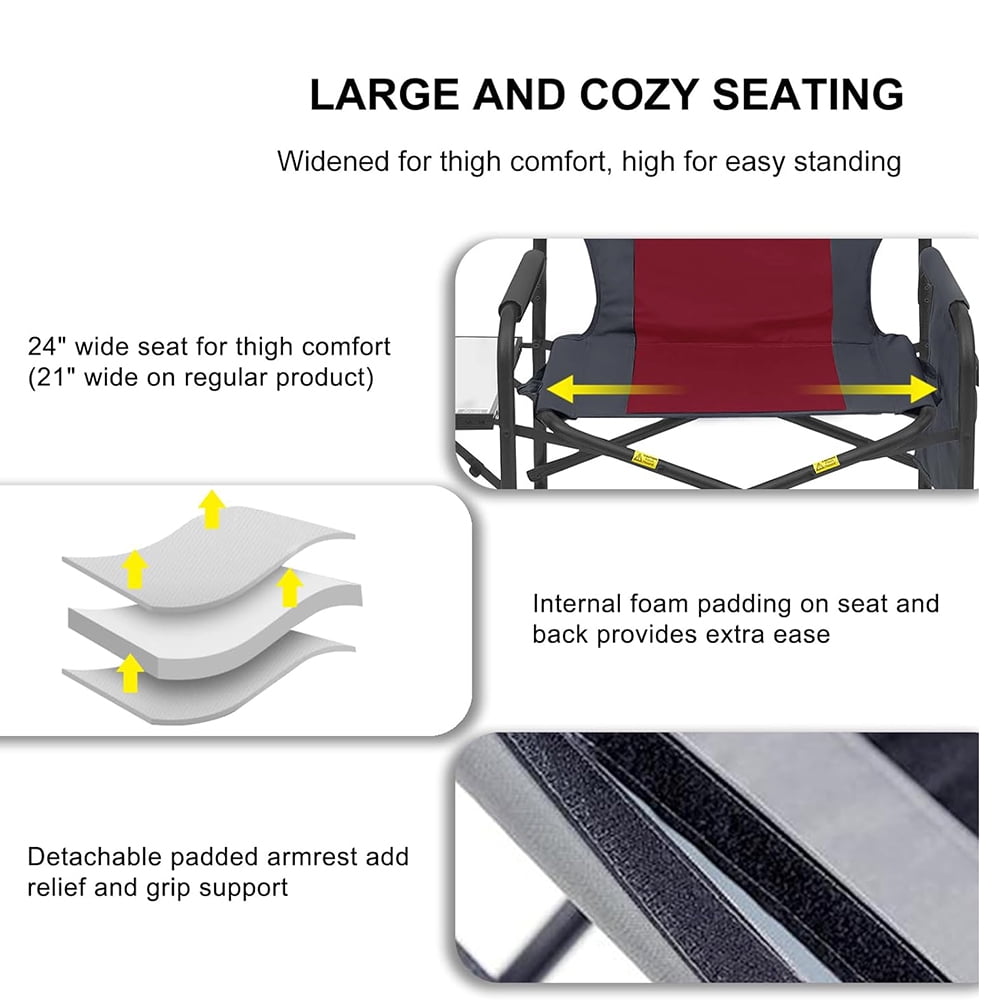 LARGE AND COZY SEATING

Widened for thigh comfort, high for easy standing

24" wide seat for thigh comfort (21" wide on regular product)

Internal foam padding on seat and back provides extra ease

Detachable padded armrest add relief and grip support