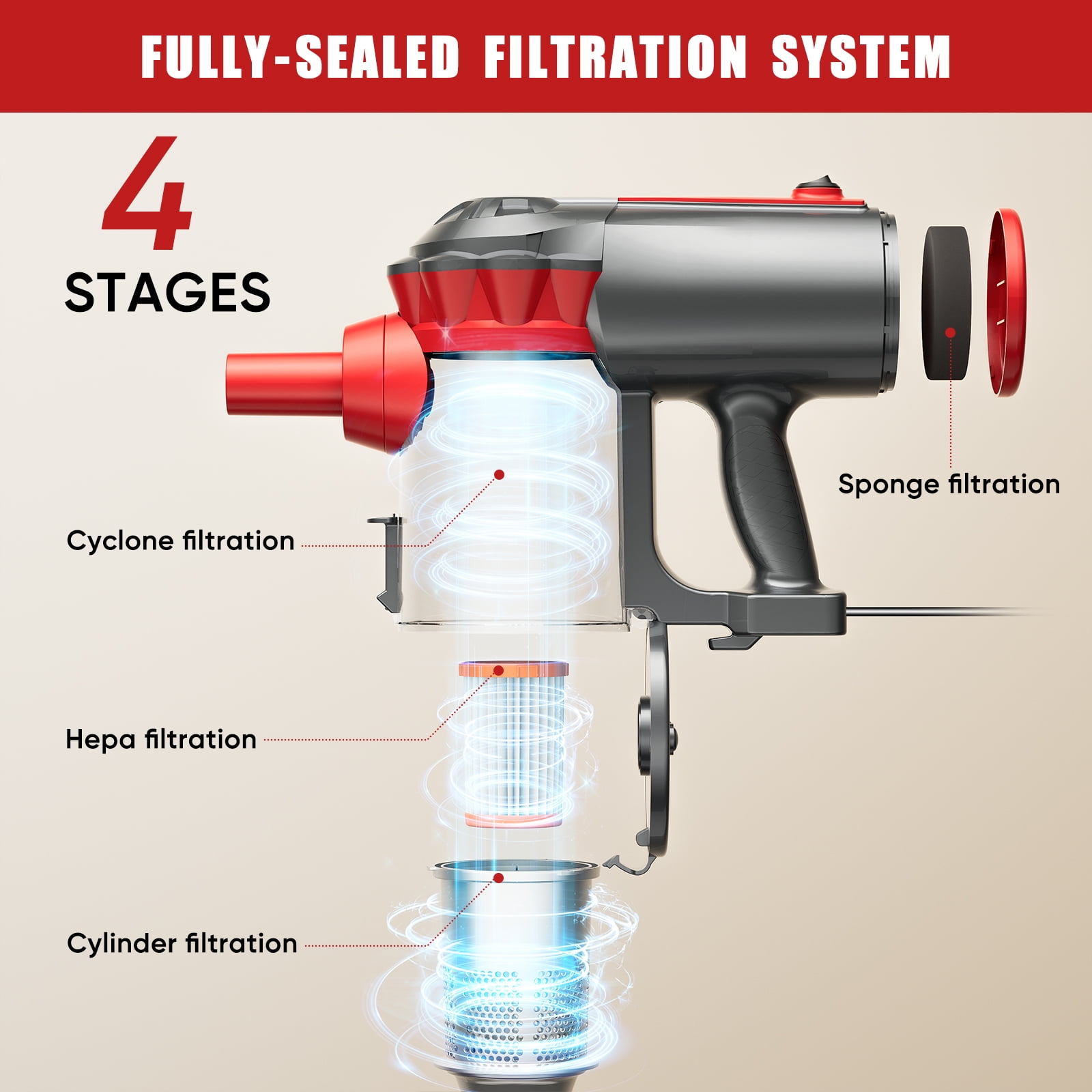 FULLY-SEALED FILTRATION SYSTEM

4
STAGES

Sponge filtration

Cyclone filtration

Hepa filtration

Cylinder filtration